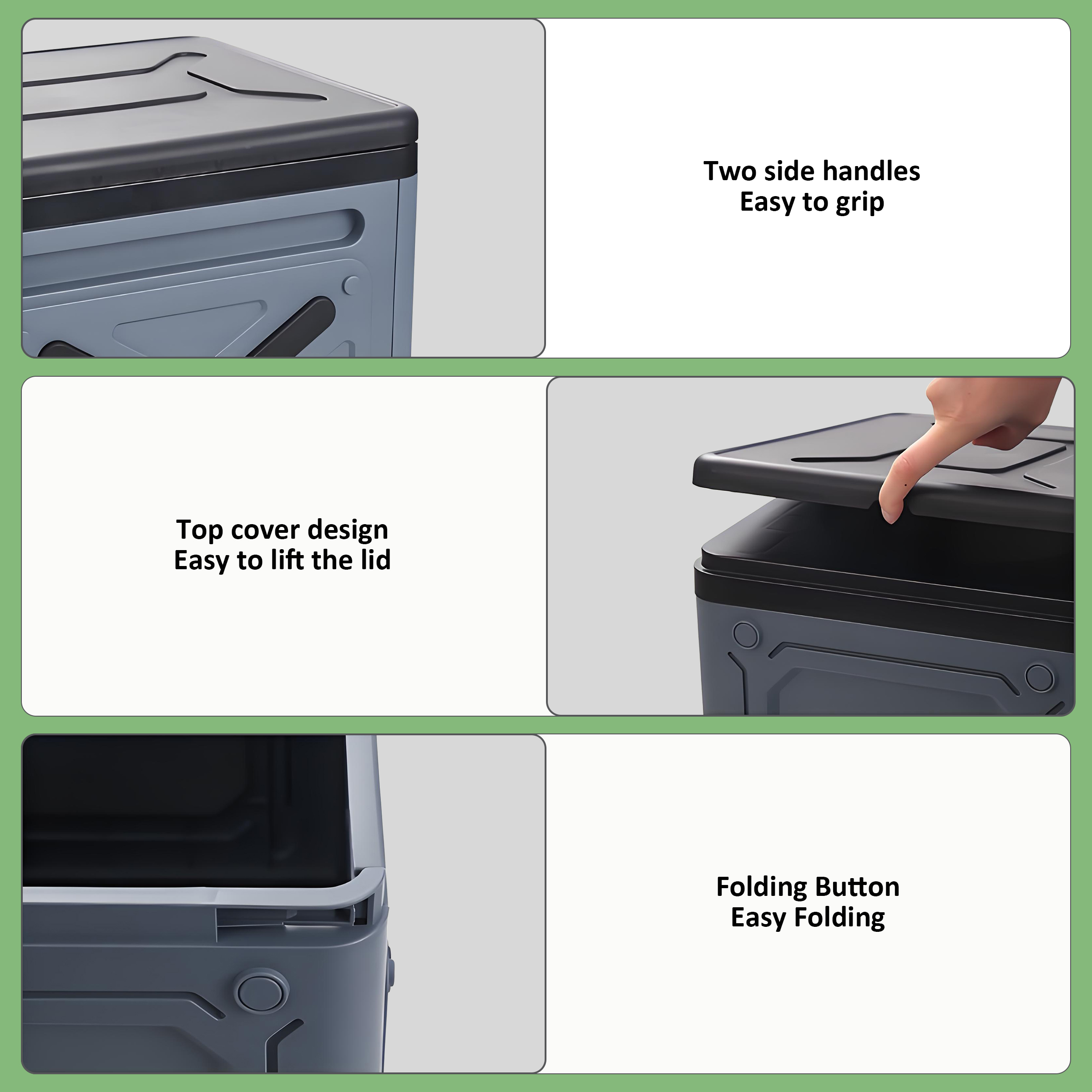 Two side handles
Easy to grip

Top cover design
Easy to lift the lid

Folding Button
Easy Folding