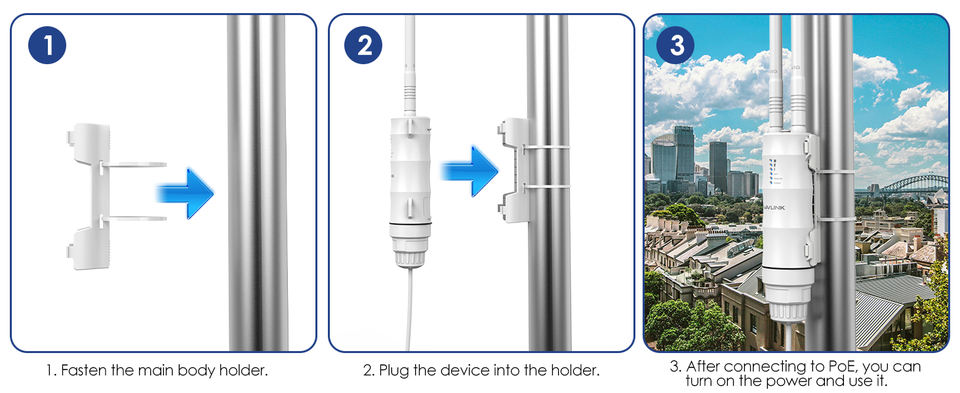 1

2

3

WAVLINK

1. Fasten the main body holder.

2. Plug the device into the holder.

3. After connecting to PoE, you can turn on the power and use it.