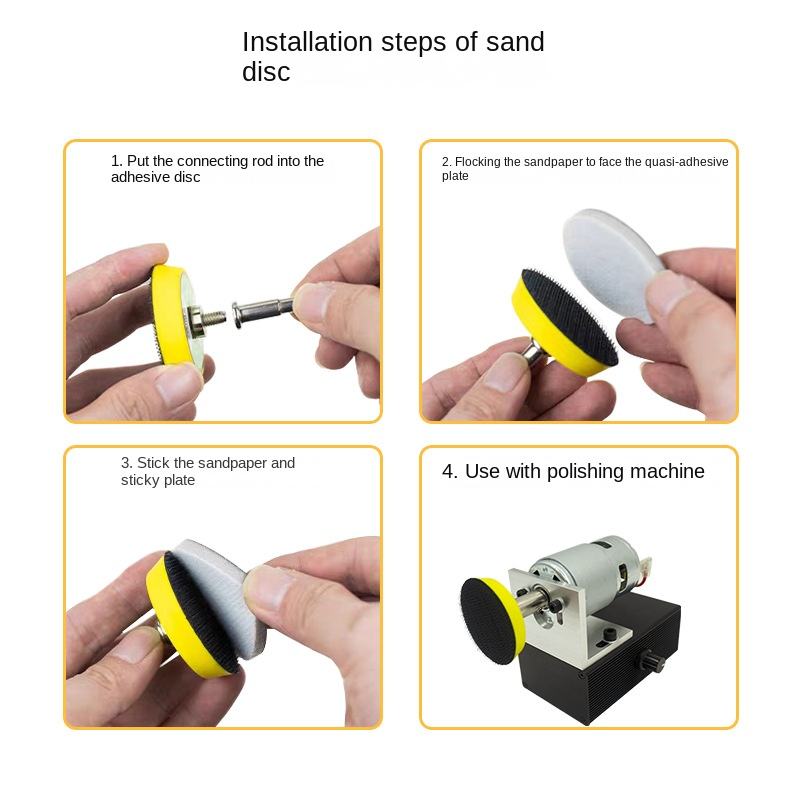 Installation steps of sand disc

1. Put the connecting rod into the adhesive disc

2. Flocking the sandpaper to face the quasi-adhesive plate

3. Stick the sandpaper and sticky plate

4. Use with polishing machine