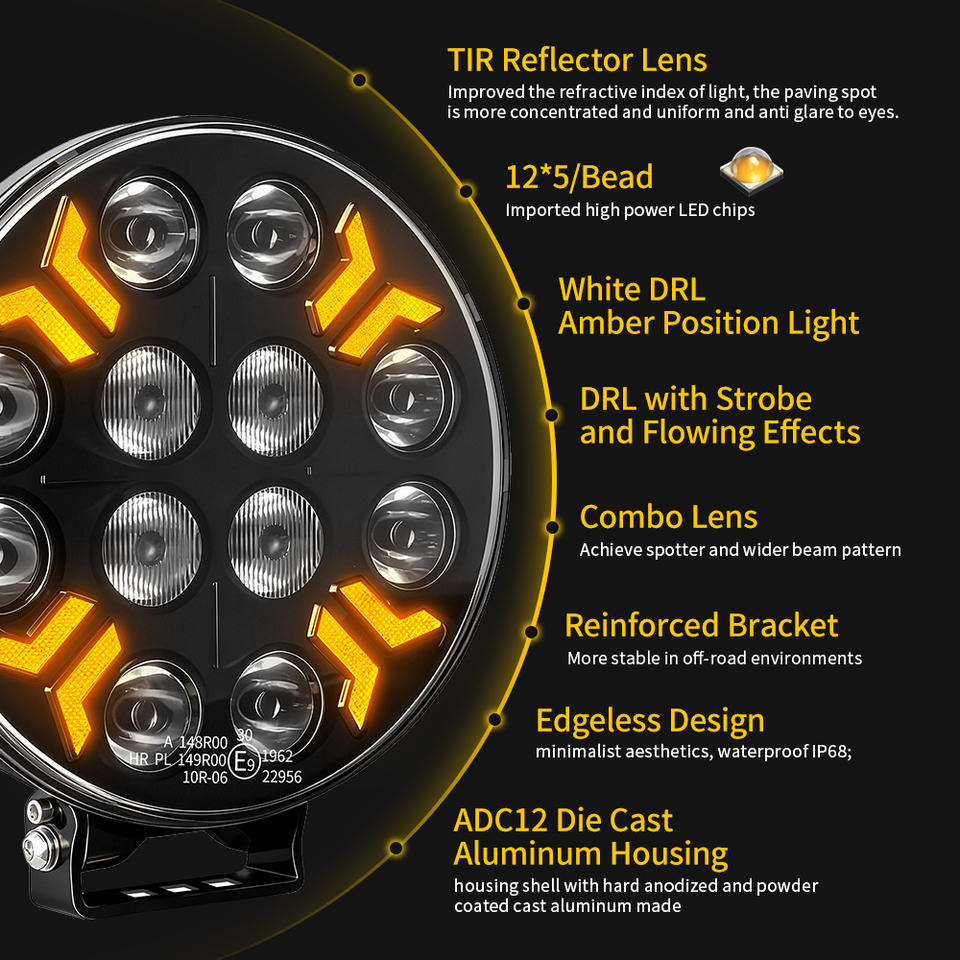 TIR Reflector Lens
Improved the refractive index of light, the paving spot is more concentrated and uniform and anti glare to eyes.

12*5/Bead
Imported high power LED chips

White DRL
Amber Position Light

DRL with Strobe
and Flowing Effects

Combo Lens
Achieve spotter and wider beam pattern

Reinforced Bracket
More stable in off-road environments

Edgeless Design
minimalist aesthetics, waterproof IP68;

ADC12 Die Cast
Aluminum Housing
housing shell with hard anodized and powder coated cast aluminum made

A 148R00 30
HR PL 149R00 E9 1962
10R-06 22956