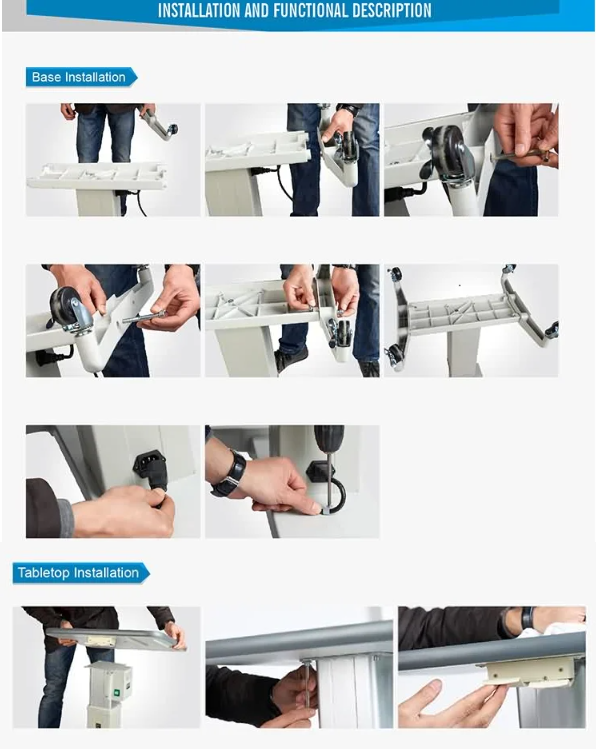 INSTALLATION AND FUNCTIONAL DESCRIPTION

Base Installation

Tabletop Installation