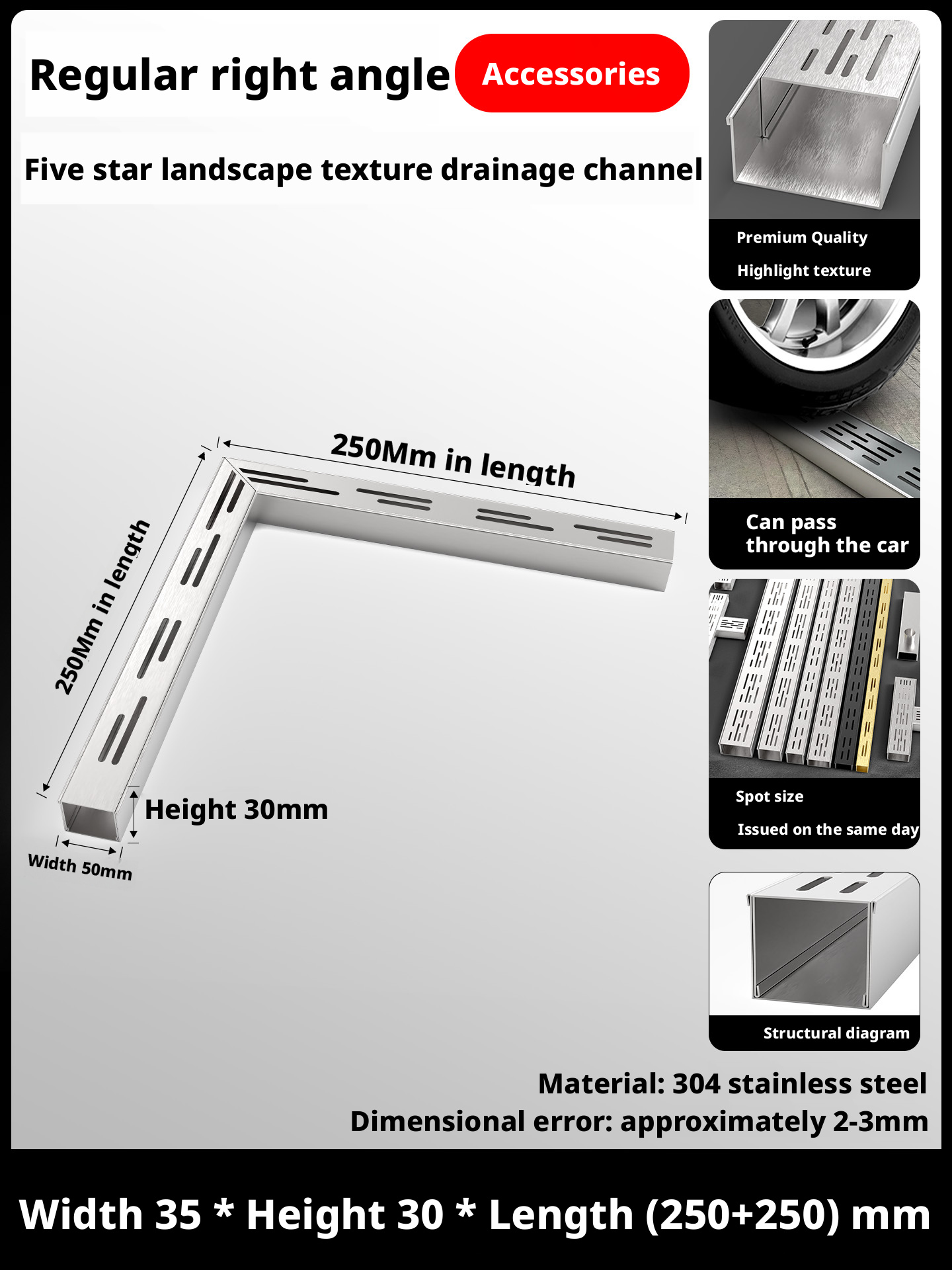 Regular right angle Accessories

Five star landscape texture drainage channel

Premium Quality
Highlight texture

Can pass through the car

Spot size
Issued on the same day

Structural diagram

250Mm in length

250Mm in length

Height 30mm

Width 50mm

Material: 304 stainless steel
Dimensional error: approximately 2-3mm

Width 35 * Height 30 * Length (250+250) mm