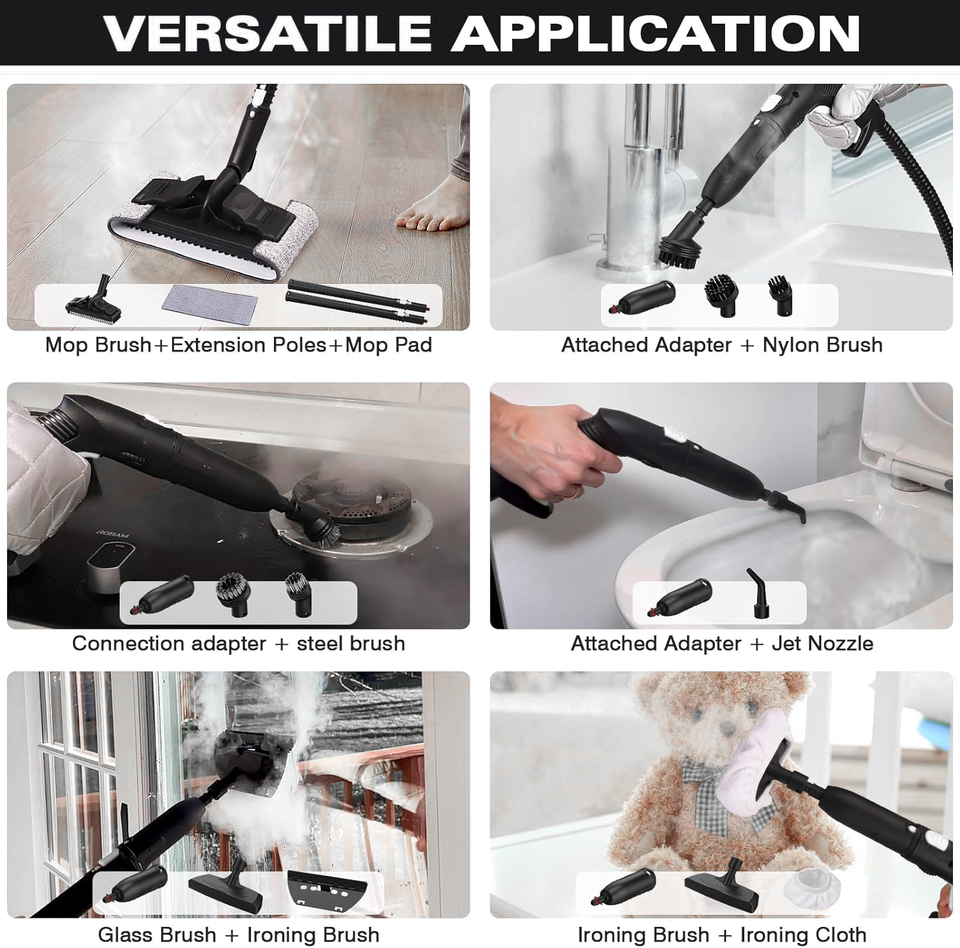 VERSATILE APPLICATION

Mop Brush+Extension Poles+Mop Pad

Attached Adapter + Nylon Brush

ROBAM

Connection adapter + steel brush

Attached Adapter + Jet Nozzle

Glass Brush + Ironing Brush

Ironing Brush + Ironing Cloth