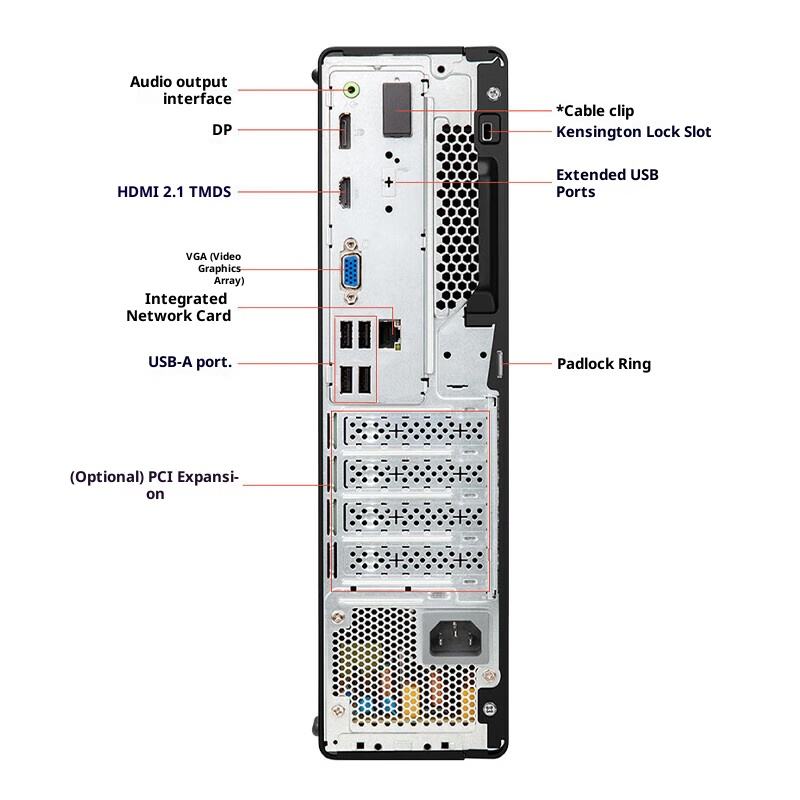 Audio output interface

DP

HDMI 2.1 TMDS

VGA (Video Graphics Array)

Integrated Network Card

USB-A port.

(Optional) PCI Expansion

*Cable clip

Kensington Lock Slot

Extended USB Ports

Padlock Ring