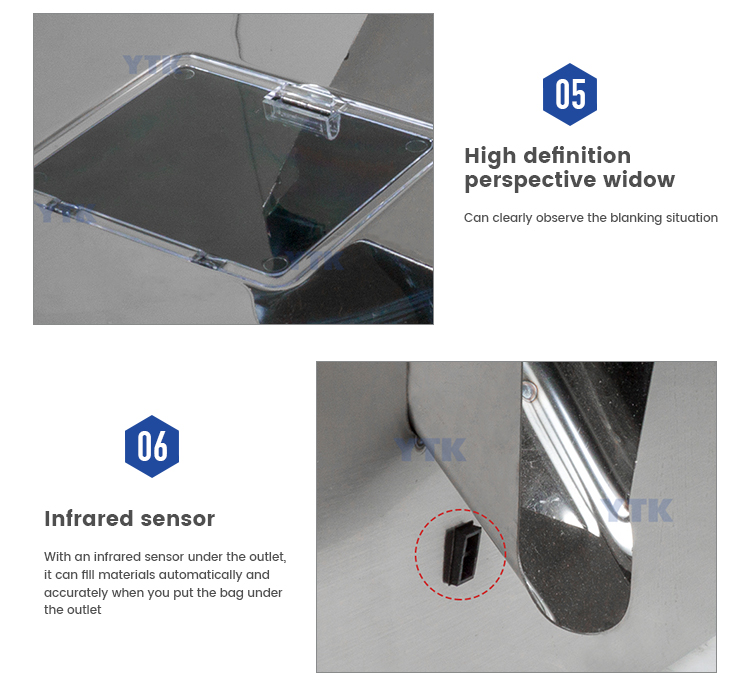 YTK

YTK

YTK

05

High definition perspective widow

Can clearly observe the blanking situation

06

Infrared sensor

With an infrared sensor under the outlet, it can fill materials automatically and accurately when you put the bag under the outlet

YTK

YTK