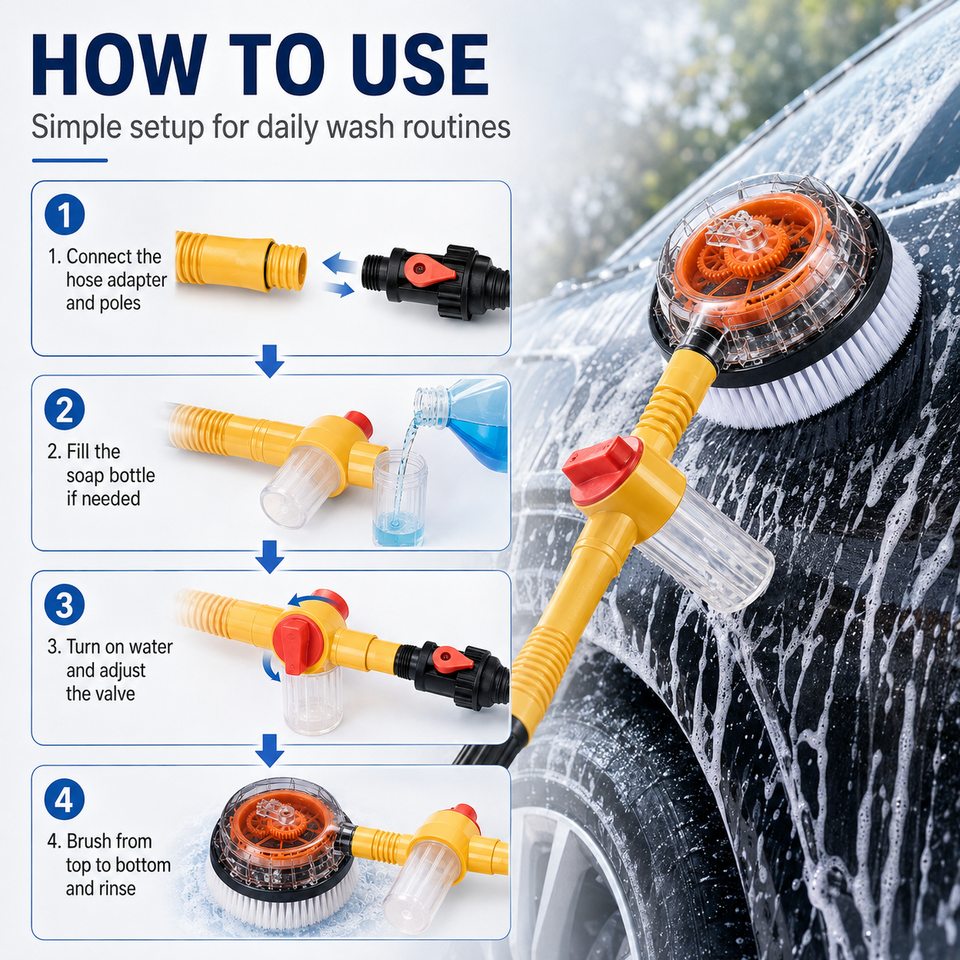 HOW TO USE

Simple setup for daily wash routines

1

1. Connect the hose adapter and poles

2

2. Fill the soap bottle if needed

3

3. Turn on water and adjust the valve

4

4. Brush from top to bottom and rinse