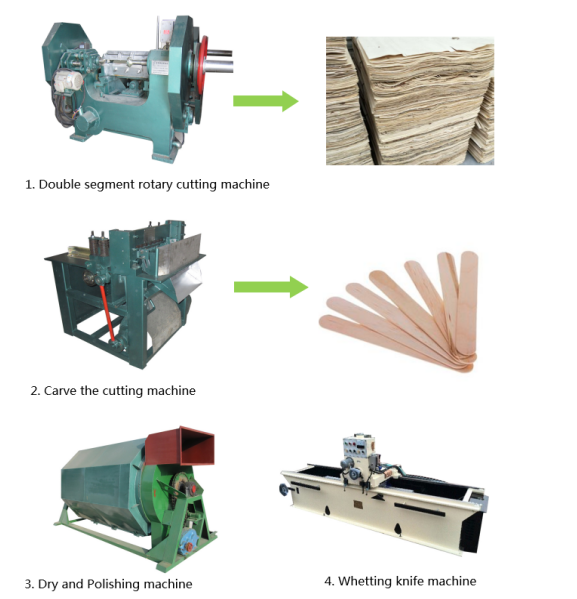 1. Double segment rotary cutting machine

2. Carve the cutting machine

3. Dry and Polishing machine

4. Whetting knife machine