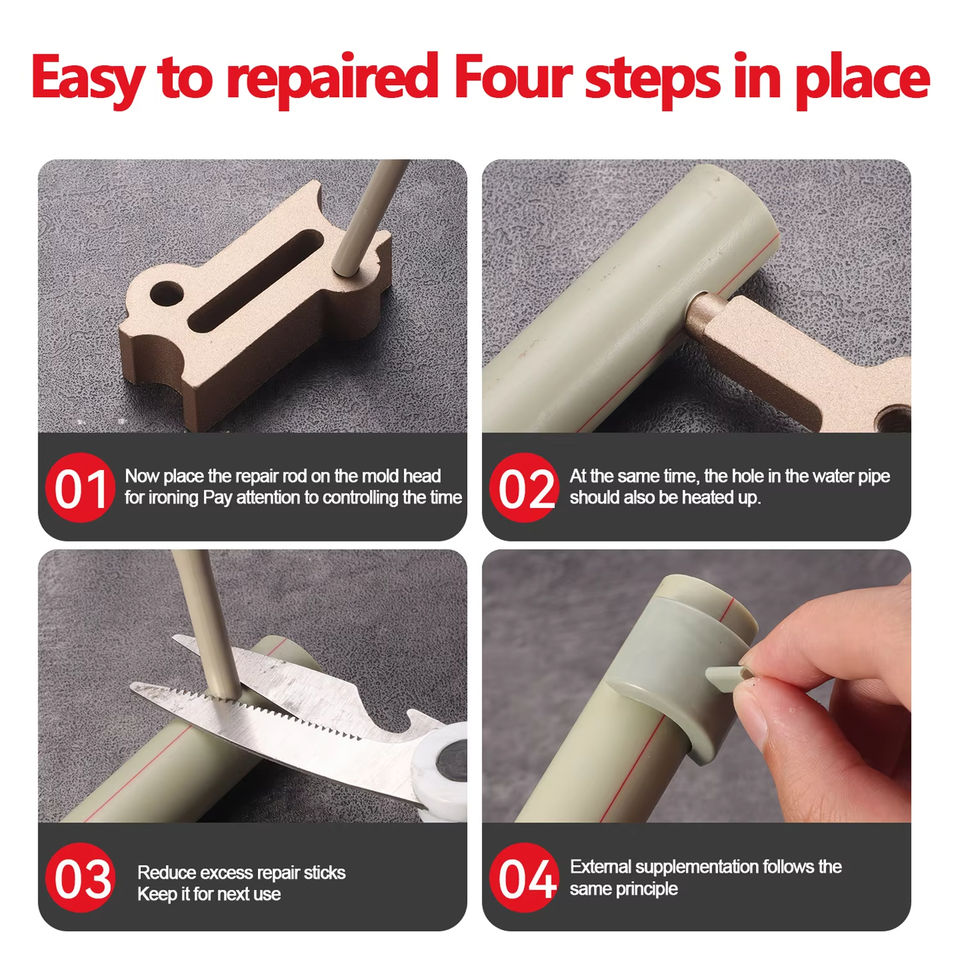 Easy to repaired Four steps in place

01 Now place the repair rod on the mold head for ironing Pay attention to controlling the time

02 At the same time, the hole in the water pipe should also be heated up.

03 Reduce excess repair sticks Keep it for next use

04 External supplementation follows the same principle