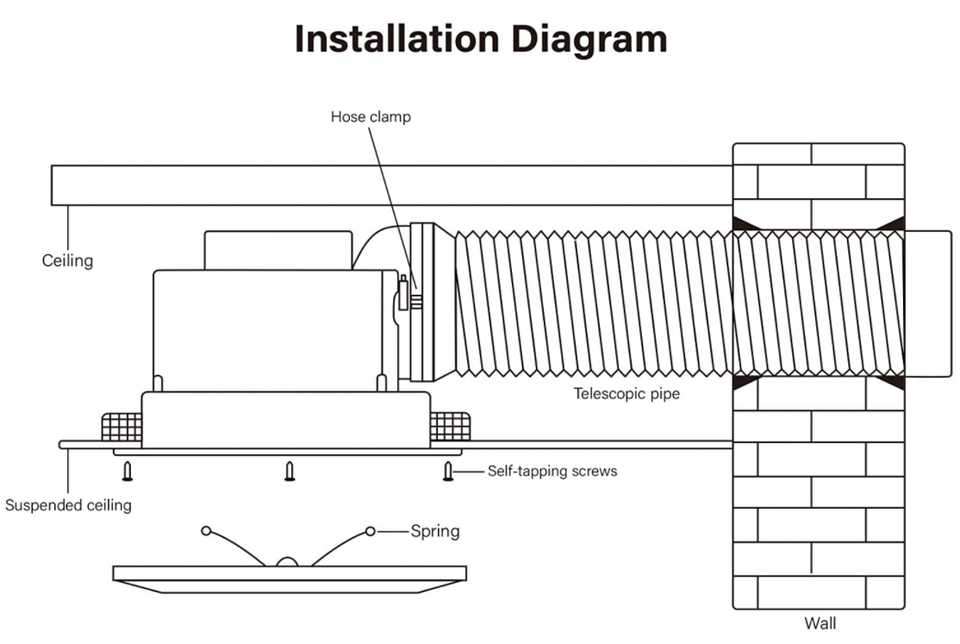 Installation Diagram

Hose clamp

Ceiling

Telescopic pipe

Self-tapping screws

Suspended ceiling

Spring

Wall