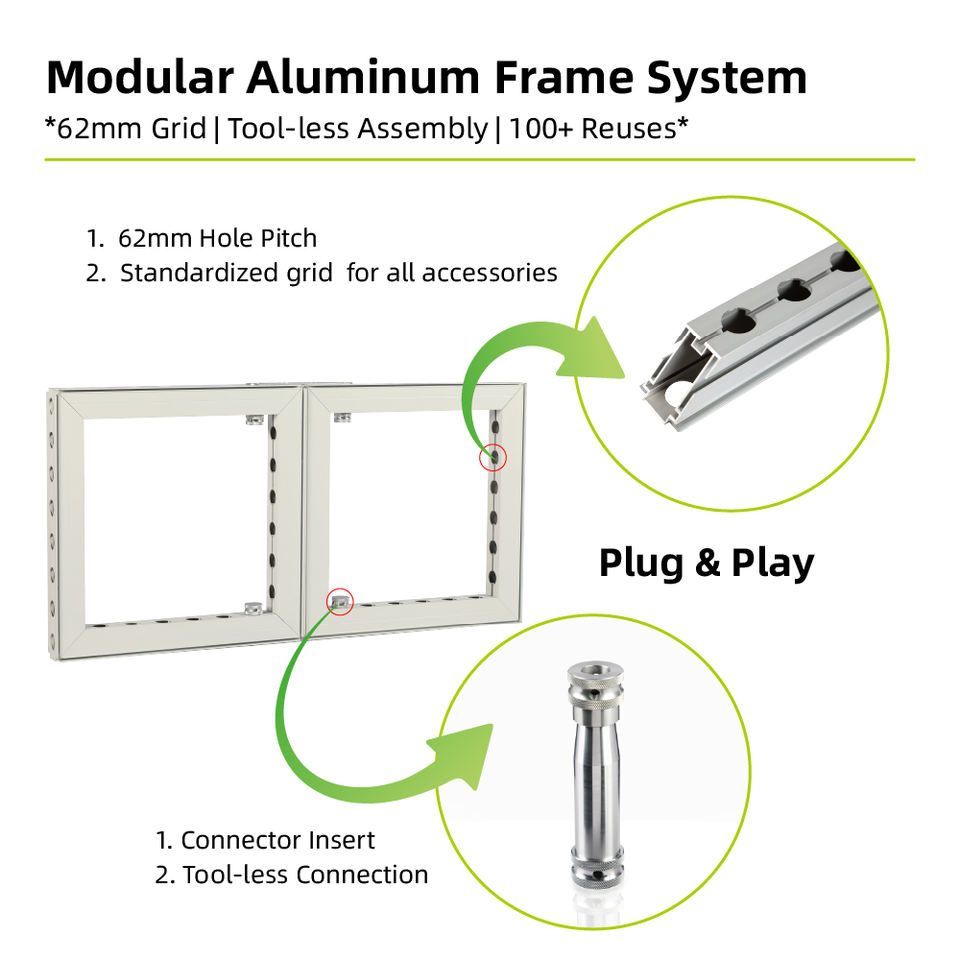 Modular Aluminum Frame System

*62mm Grid | Tool-less Assembly | 100+ Reuses*

1. 62mm Hole Pitch
2. Standardized grid for all accessories

Plug & Play

1. Connector Insert
2. Tool-less Connection