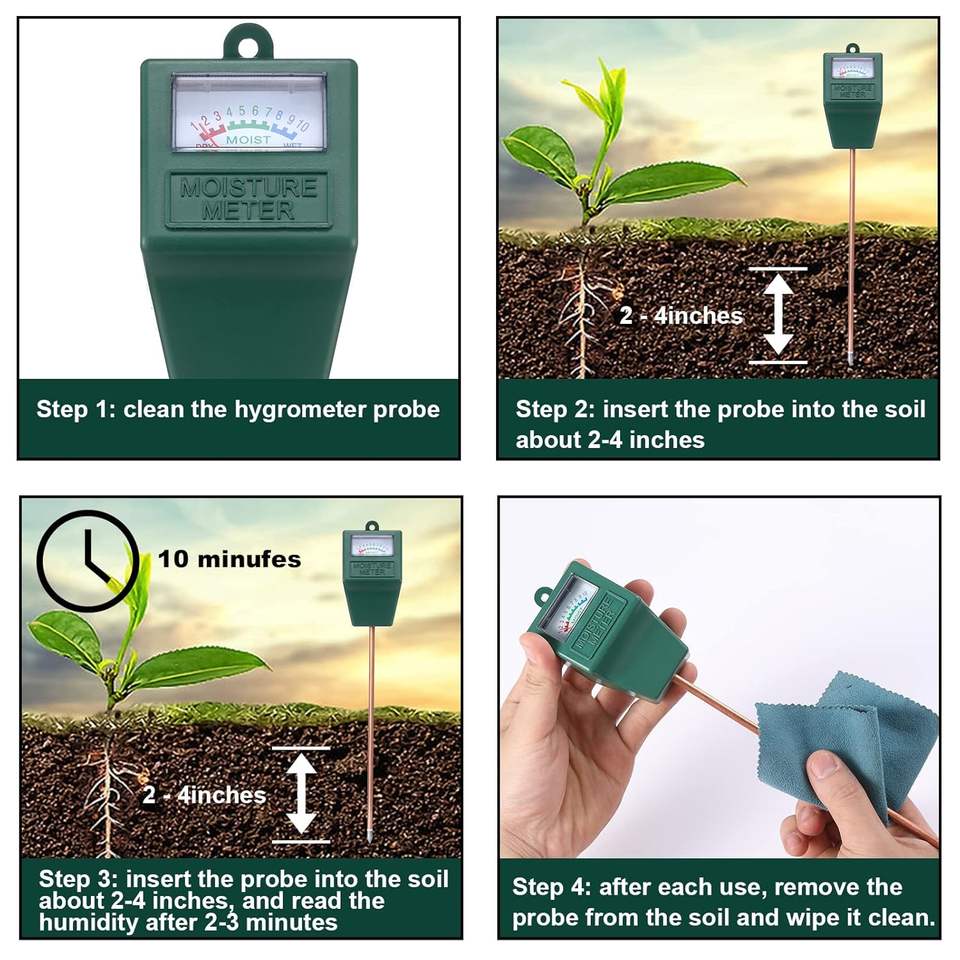 1 2 3 4 5 6 7 8 9 10
DRY MOIST WET
MOISTURE METER

Step 1: clean the hygrometer probe

MOISTURE METER

2 - 4inches

Step 2: insert the probe into the soil about 2-4 inches

10 minufes

MOISTURE METER

2 - 4inches

Step 3: insert the probe into the soil about 2-4 inches, and read the humidity after 2-3 minutes

MOISTURE METER

Step 4: after each use, remove the probe from the soil and wipe it clean.