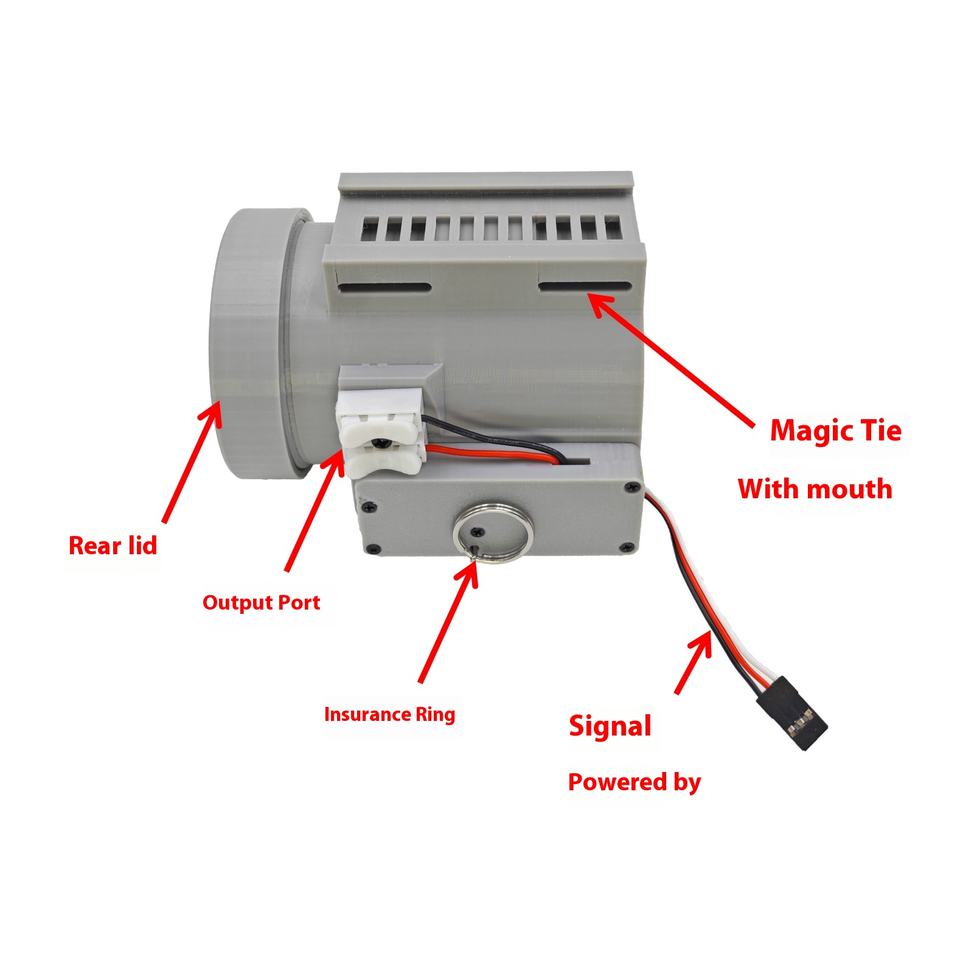 Magic Tie

With mouth

Rear lid

Output Port

Insurance Ring

Signal

Powered by