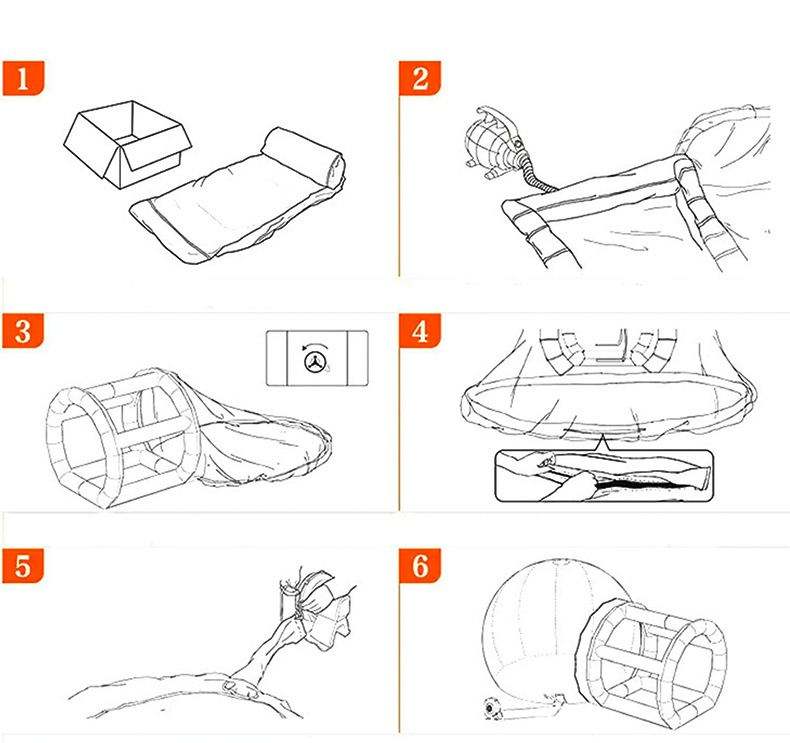 1

2

3

4

5

6