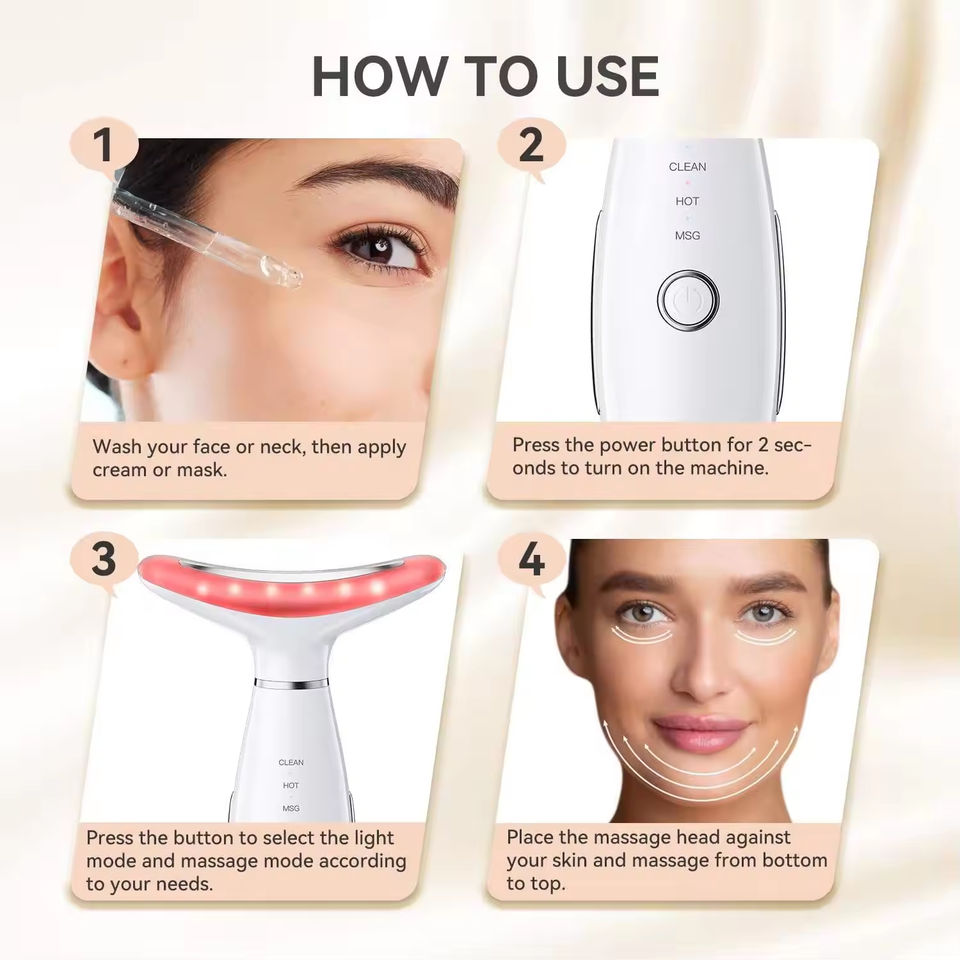 HOW TO USE

1

Wash your face or neck, then apply cream or mask.

2

CLEAN
HOT
MSG

Press the power button for 2 seconds to turn on the machine.

3

CLEAN
HOT
MSG

Press the button to select the light mode and massage mode according to your needs.

4

Place the massage head against your skin and massage from bottom to top.