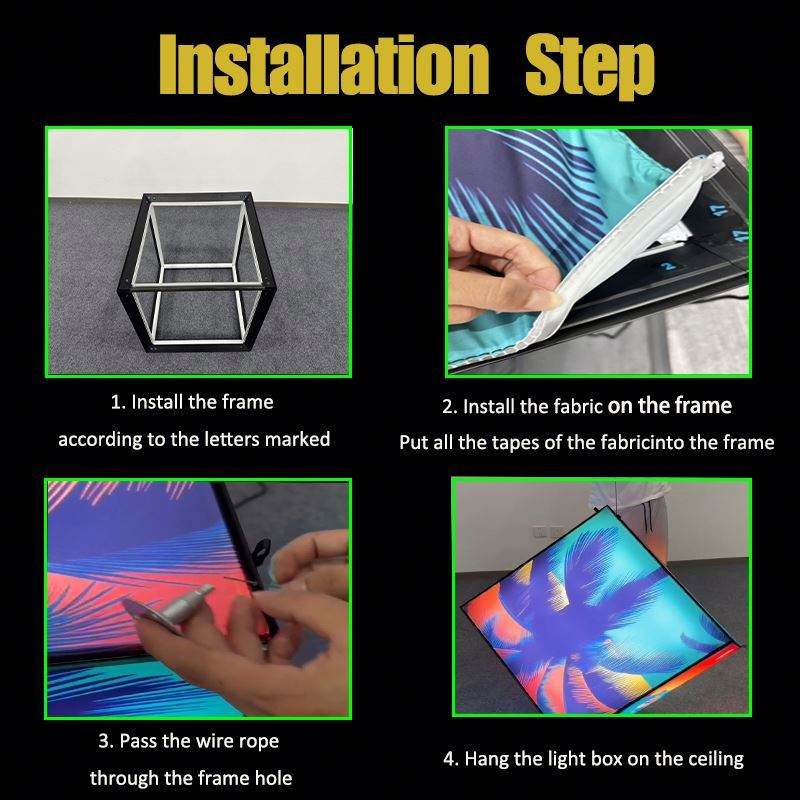 Installation Step

1. Install the frame according to the letters marked

2. Install the fabric on the frame
Put all the tapes of the fabricinto the frame

3. Pass the wire rope through the frame hole

4. Hang the light box on the ceiling