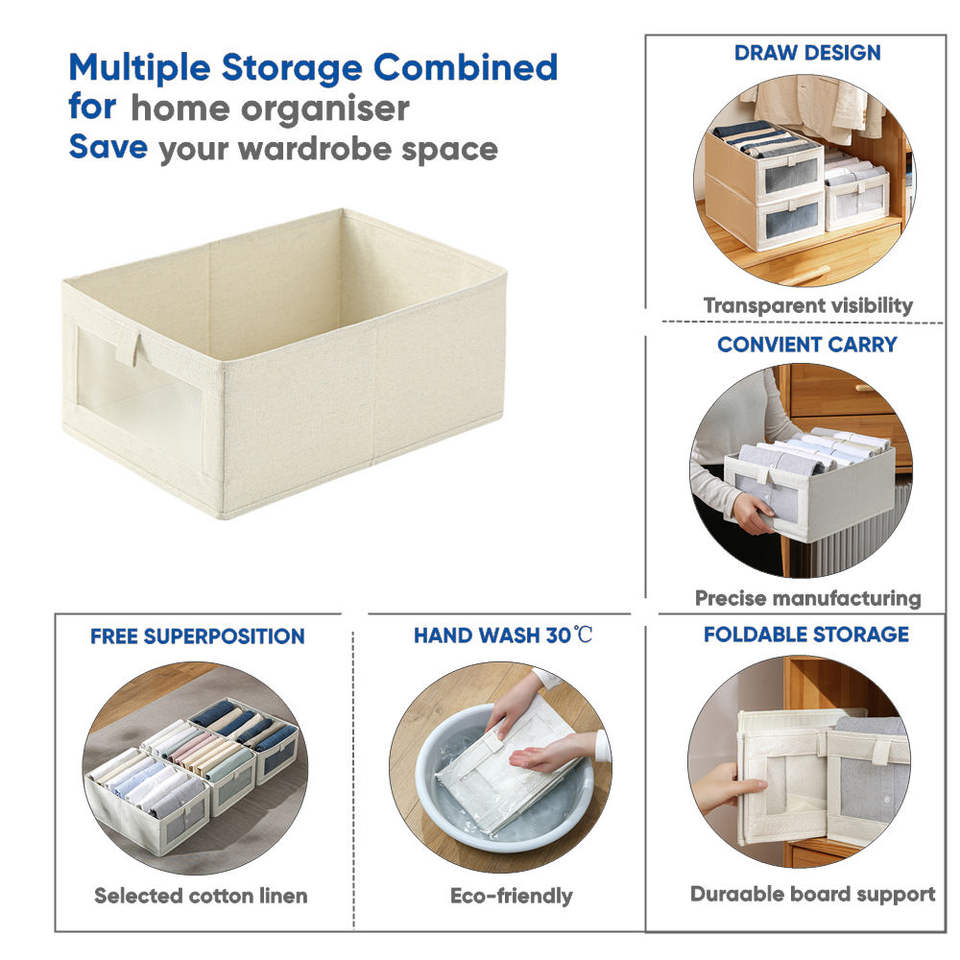 Multiple Storage Combined
for home organiser
Save your wardrobe space

DRAW DESIGN

Transparent visibility

CONVIENT CARRY

Precise manufacturing

FREE SUPERPOSITION

Selected cotton linen

HAND WASH 30℃

Eco-friendly

FOLDABLE STORAGE

Duraable board support