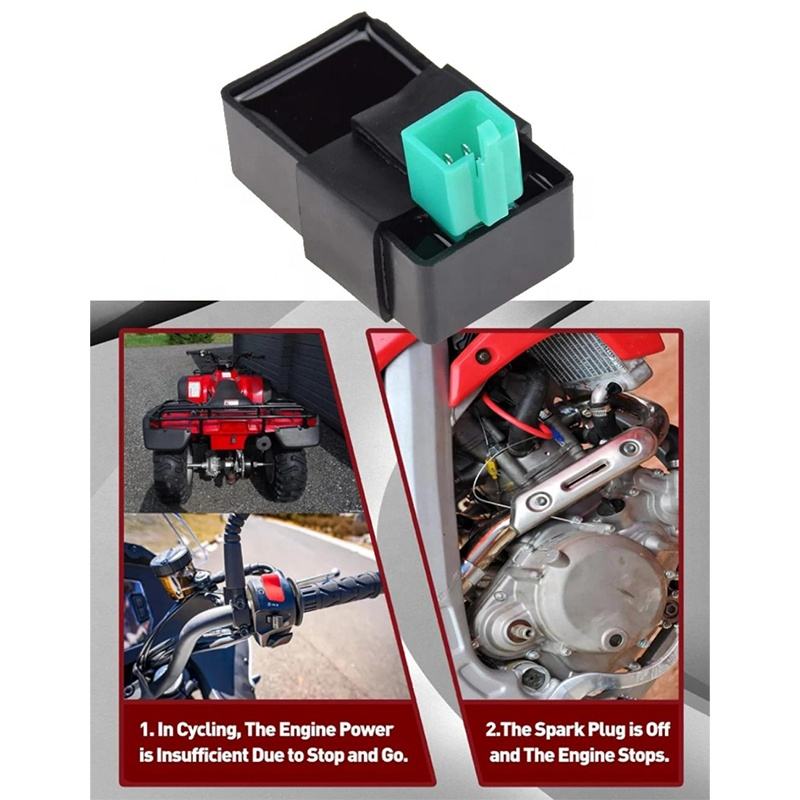 1. In Cycling, The Engine Power is Insufficient Due to Stop and Go.

2.The Spark Plug is Off and The Engine Stops.