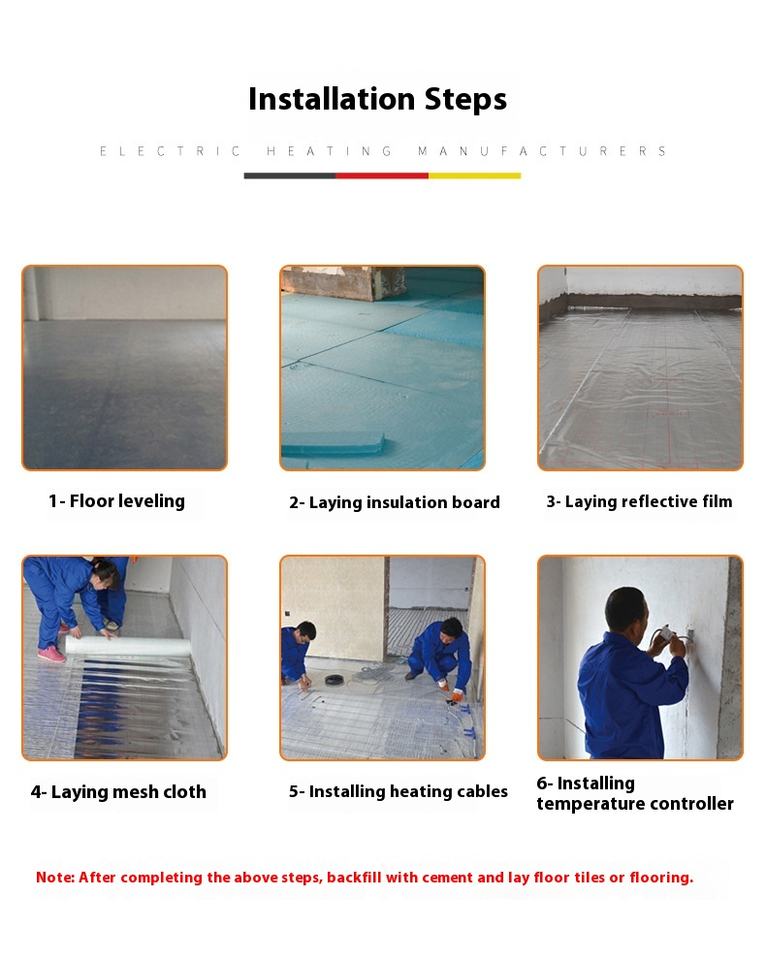 Installation Steps

ELECTRIC HEATING MANUFACTURERS

1- Floor leveling

2- Laying insulation board

3- Laying reflective film

4- Laying mesh cloth

5- Installing heating cables

6- Installing temperature controller

Note: After completing the above steps, backfill with cement and lay floor tiles or flooring.