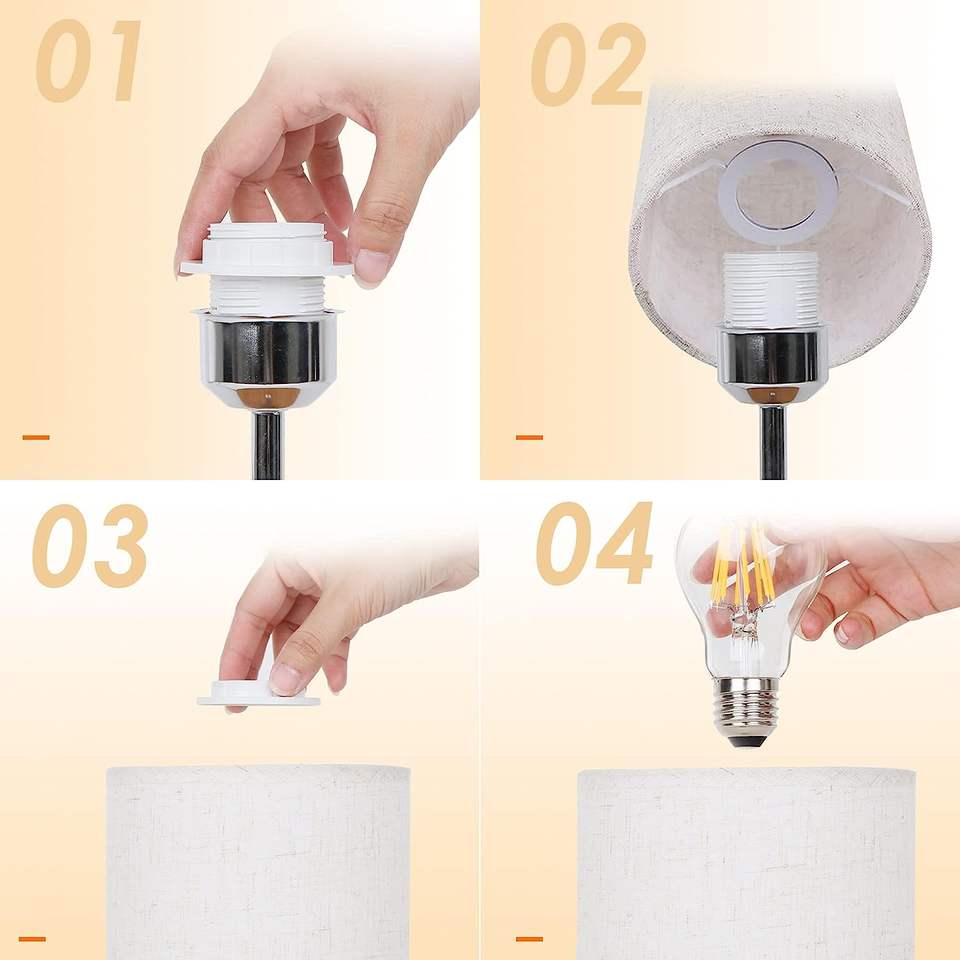 01

02

03

04