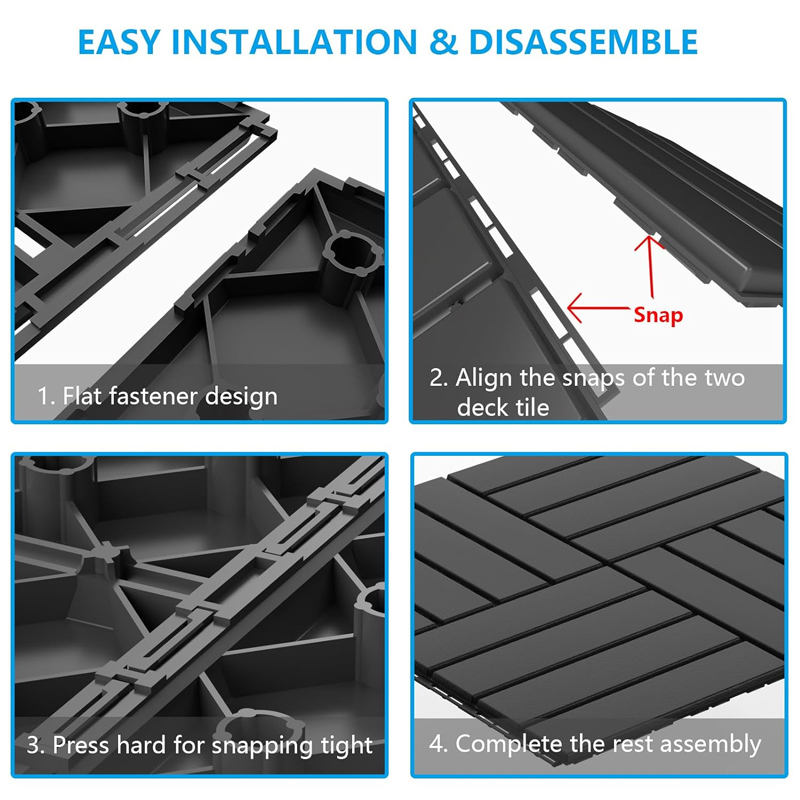 EASY INSTALLATION & DISASSEMBLE

1. Flat fastener design

Snap

2. Align the snaps of the two deck tile

3. Press hard for snapping tight

4. Complete the rest assembly