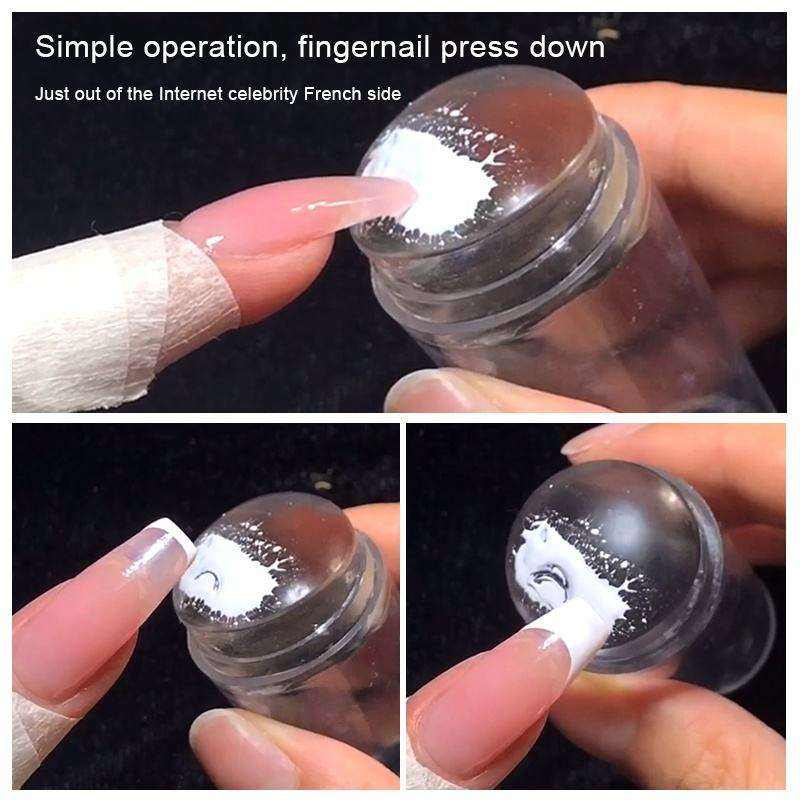 Simple operation, fingernail press down

Just out of the Internet celebrity French side