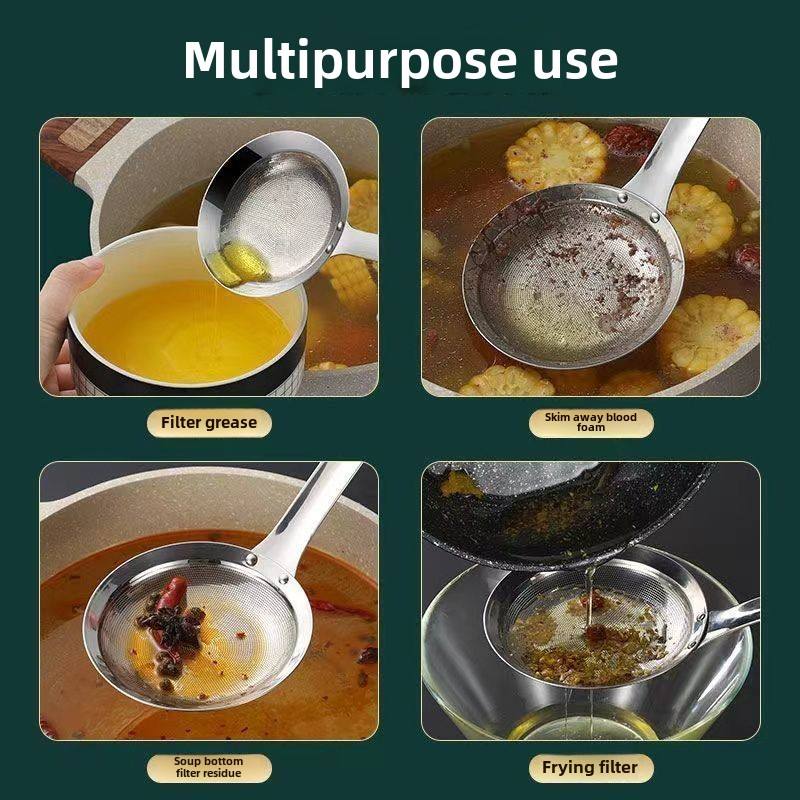 Multipurpose use

Filter grease

Skim away blood foam

Soup bottom filter residue

Frying filter