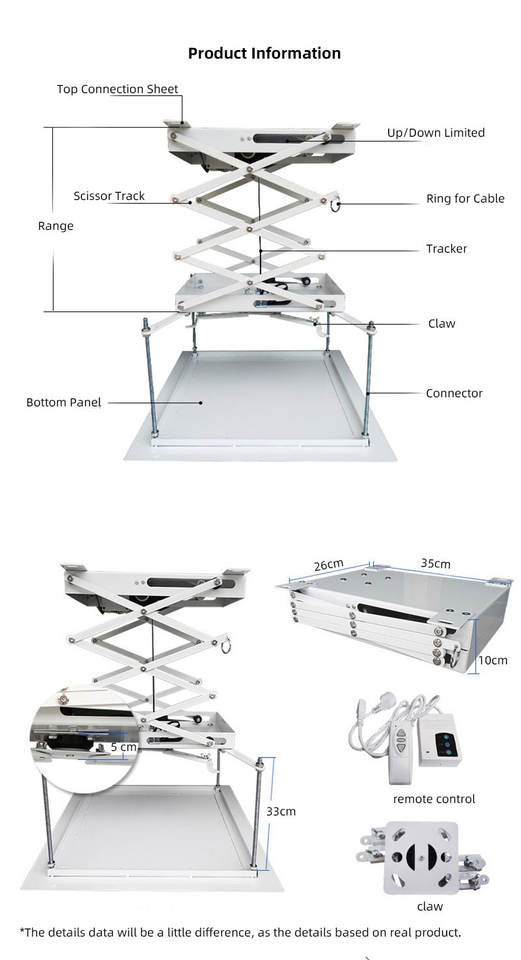 Product Information

Top Connection Sheet

Up/Down Limited

Scissor Track

Ring for Cable

Range

Tracker

Claw

Bottom Panel

Connector

26cm

35cm

10cm

5 cm

33cm

remote control

claw

*The details data will be a little difference, as the details based on real product.