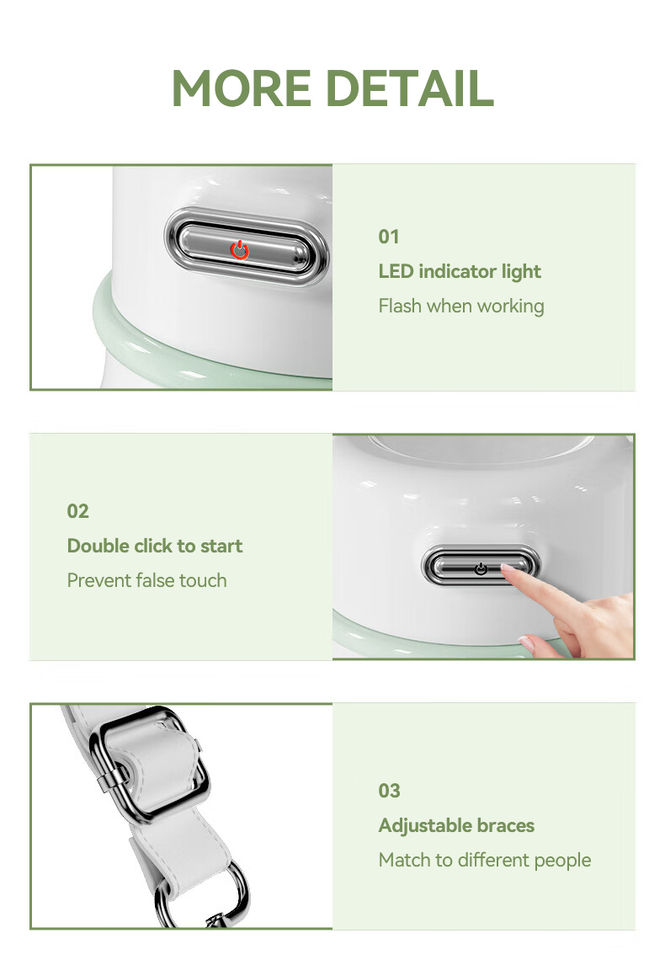 MORE DETAIL

01
LED indicator light
Flash when working

02
Double click to start
Prevent false touch

03
Adjustable braces
Match to different people