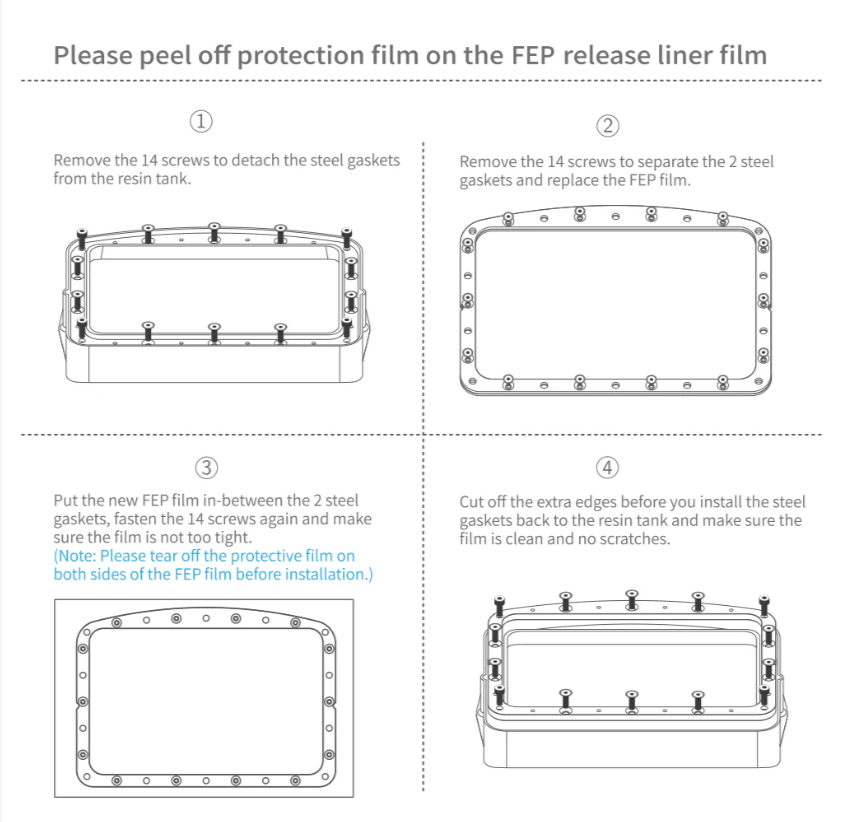 Please peel off protection film on the FEP release liner film

①

Remove the 14 screws to detach the steel gaskets from the resin tank.

②

Remove the 14 screws to separate the 2 steel gaskets and replace the FEP film.

③

Put the new FEP film in-between the 2 steel gaskets, fasten the 14 screws again and make sure the film is not too tight.
(Note: Please tear off the protective film on both sides of the FEP film before installation.)

④

Cut off the extra edges before you install the steel gaskets back to the resin tank and make sure the film is clean and no scratches.