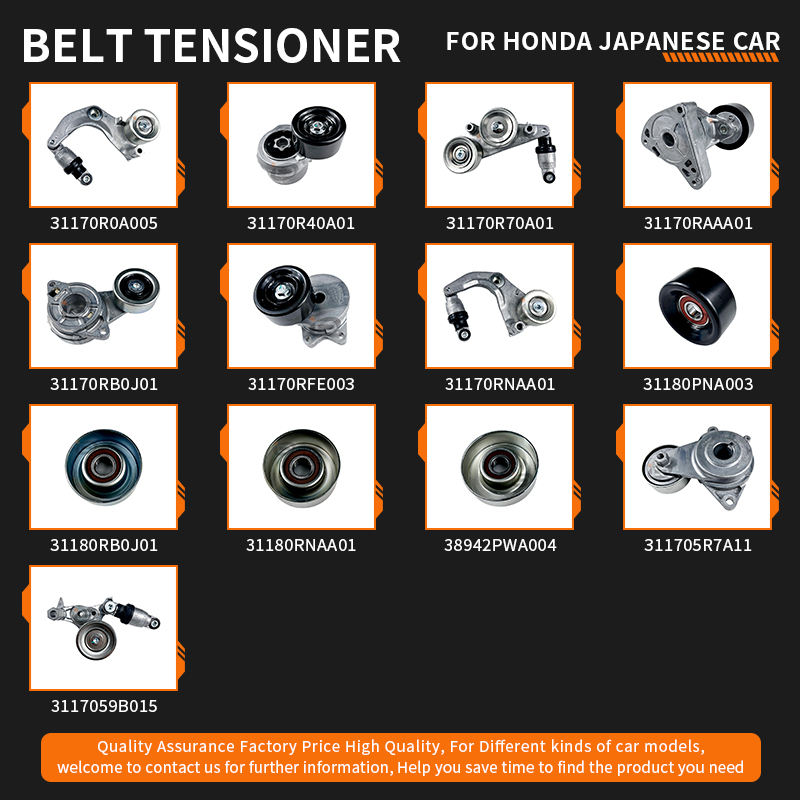 BELT TENSIONER

FOR HONDA JAPANESE CAR

31170R0A005

31170R40A01

31170R70A01

31170RAAA01

31170RB0J01

31170RFE003

31170RNAA01

31180PNA003

31180RB0J01

31180RNAA01

38942PWA004

311705R7A11

3117059B015

Quality Assurance Factory Price High Quality, For Different kinds of car models, welcome to contact us for further information, Help you save time to find the product you need