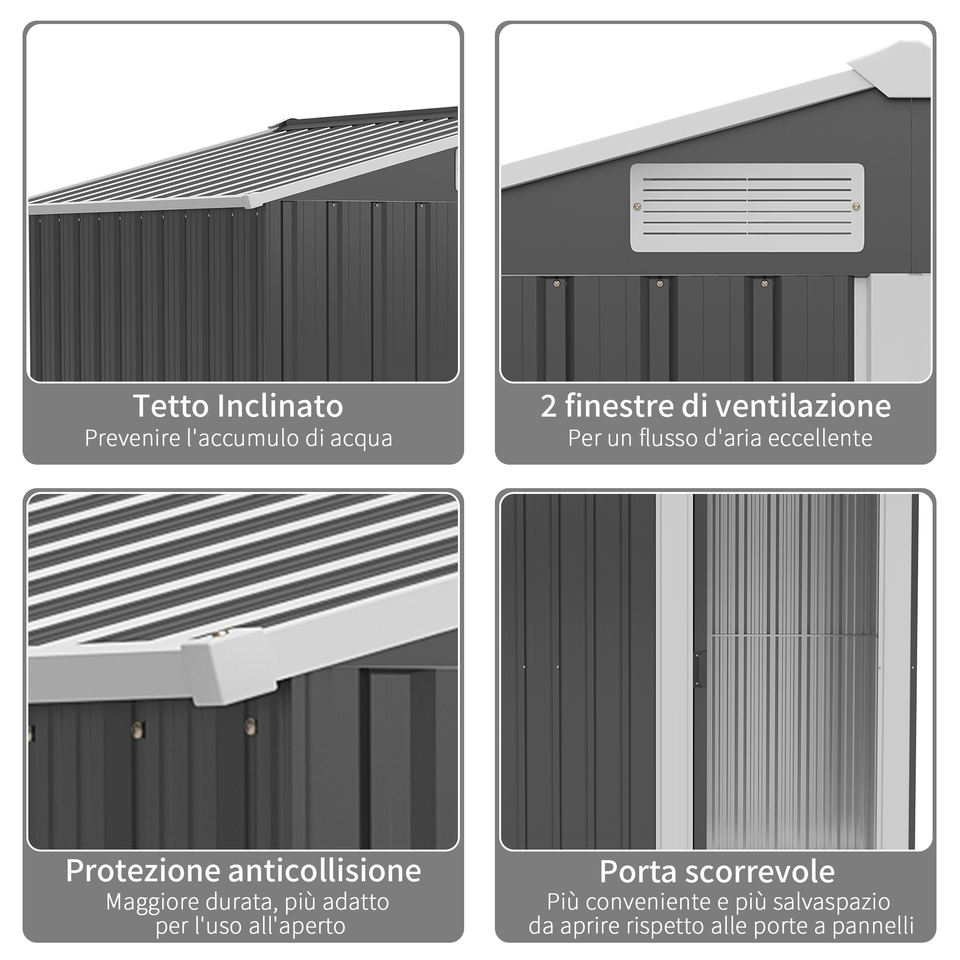 Tetto Inclinato
Prevenire l'accumulo di acqua

2 finestre di ventilazione
Per un flusso d'aria eccellente

Protezione anticollisione
Maggiore durata, più adatto per l'uso all'aperto

Porta scorrevole
Più conveniente e più salvaspazio da aprire rispetto alle porte a pannelli