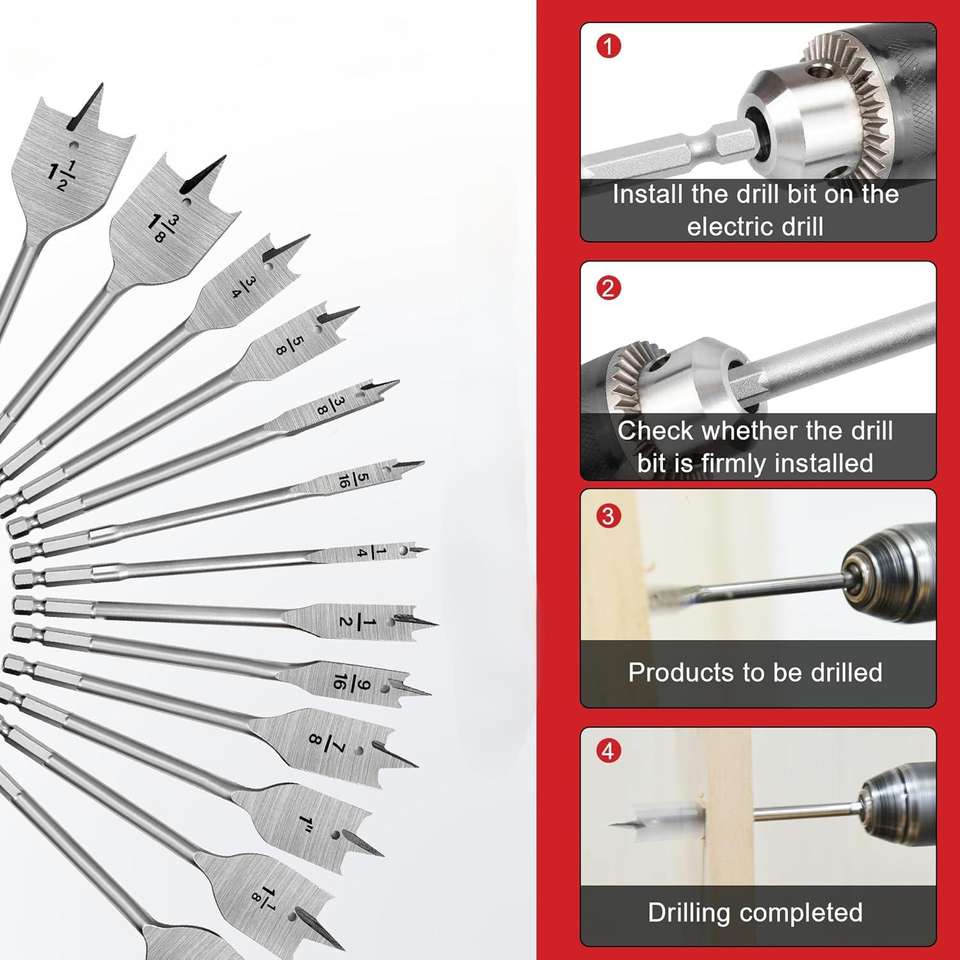 $1\frac{1}{2}$

$1\frac{3}{8}$

$\frac{3}{4}$

$\frac{5}{8}$

$\frac{3}{8}$

$\frac{5}{16}$

$\frac{1}{4}$

$\frac{1}{2}$

$\frac{9}{16}$

$\frac{7}{8}$

1"

$1\frac{1}{8}$

1

Install the drill bit on the electric drill

2

Check whether the drill bit is firmly installed

3

Products to be drilled

4

Drilling completed