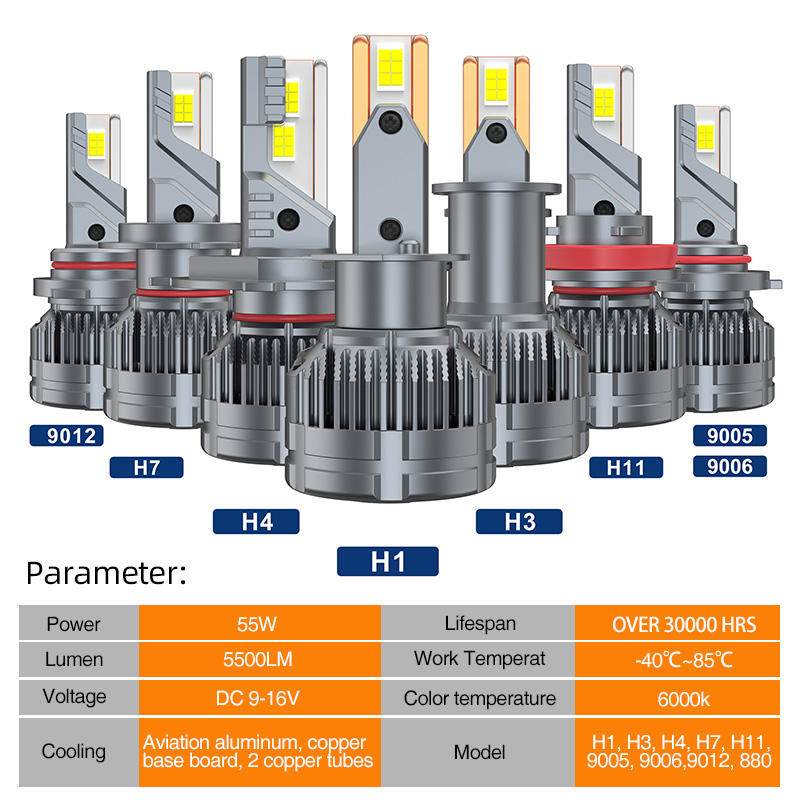 9012
H7
H4
H1
H3
H11
9005
9006

Parameter:

| Power | 55W | Lifespan | OVER 30000 HRS |
|---|---|---|---|
| Lumen | 5500LM | Work Temperat | -40℃~85℃ |
| Voltage | DC 9-16V | Color temperature | 6000k |
| Cooling | Aviation aluminum, copper base board, 2 copper tubes | Model | H1, H3, H4, H7, H11, 9005, 9006,9012, 880 |