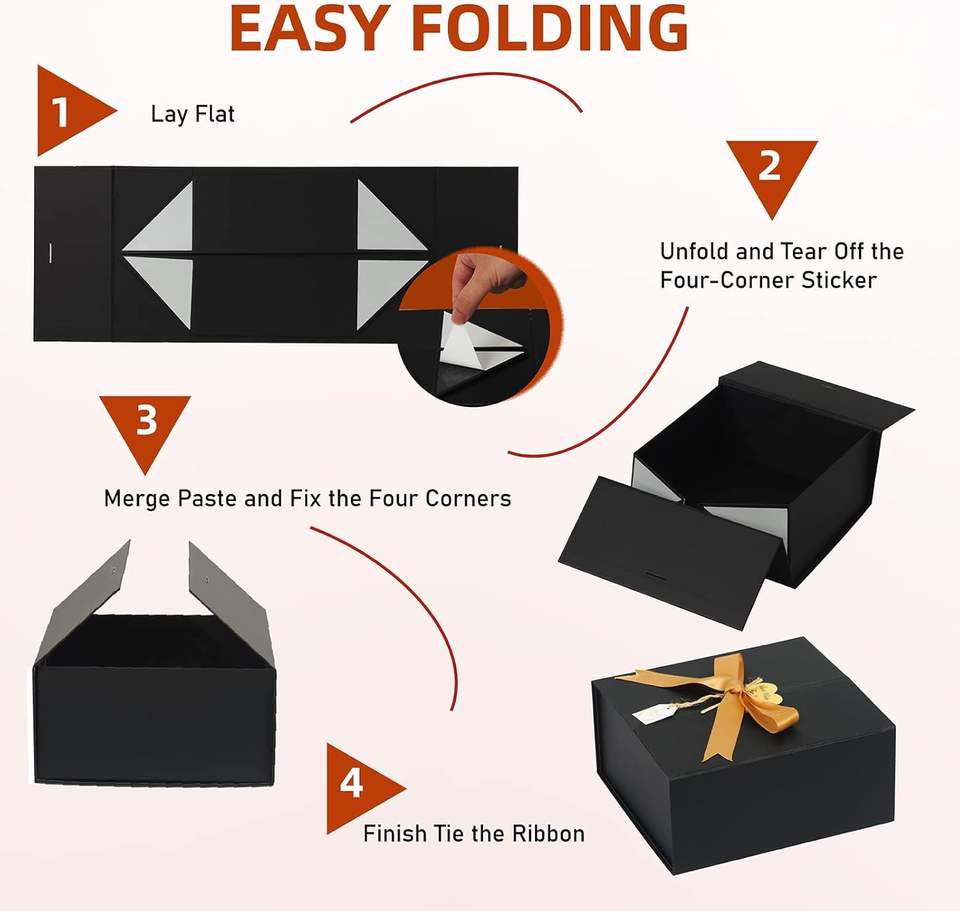 EASY FOLDING

1

Lay Flat

2

Unfold and Tear Off the Four-Corner Sticker

3

Merge Paste and Fix the Four Corners

4

Finish Tie the Ribbon