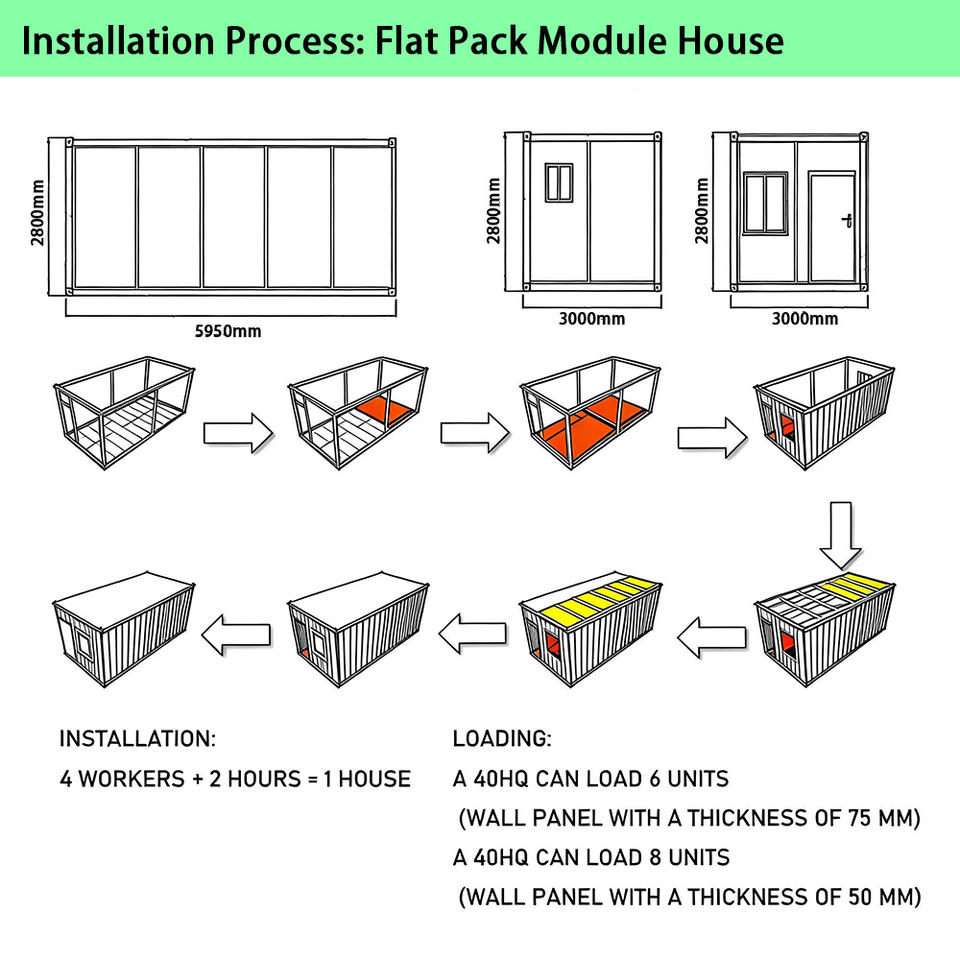 Installation Process: Flat Pack Module House

2800mm

5950mm

2800mm

3000mm

2800mm

3000mm

INSTALLATION:

4 WORKERS + 2 HOURS = 1 HOUSE

LOADING:

A 40HQ CAN LOAD 6 UNITS

(WALL PANEL WITH A THICKNESS OF 75 MM)

A 40HQ CAN LOAD 8 UNITS

(WALL PANEL WITH A THICKNESS OF 50 MM)