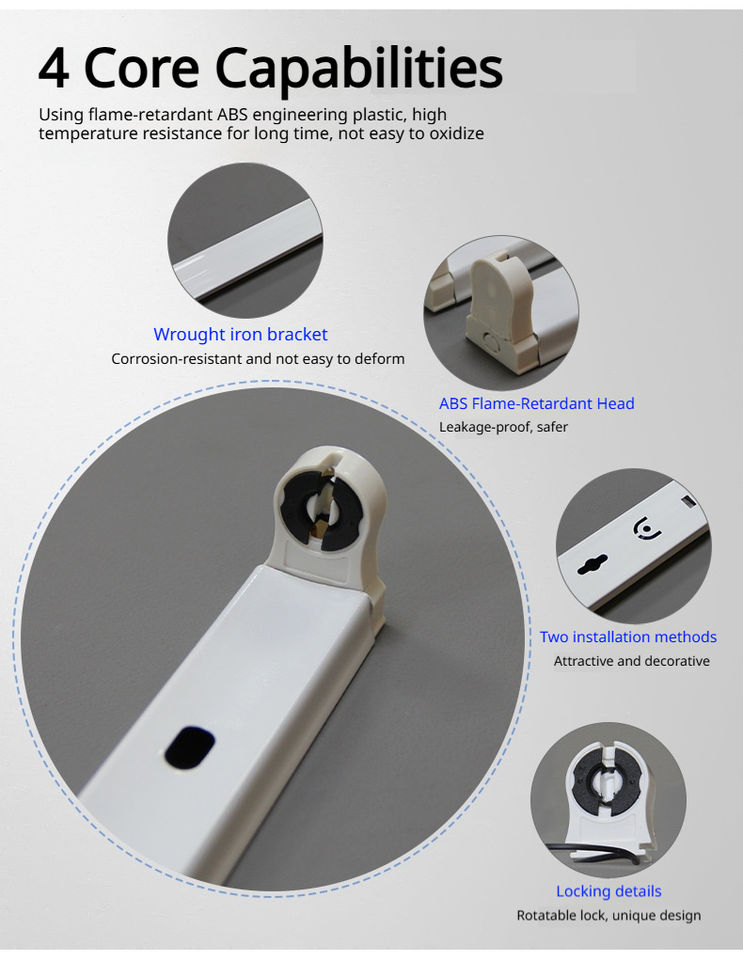 4 Core Capabilities

Using flame-retardant ABS engineering plastic, high temperature resistance for long time, not easy to oxidize

Wrought iron bracket

Corrosion-resistant and not easy to deform

ABS Flame-Retardant Head

Leakage-proof, safer

Two installation methods

Attractive and decorative

Locking details

Rotatable lock, unique design