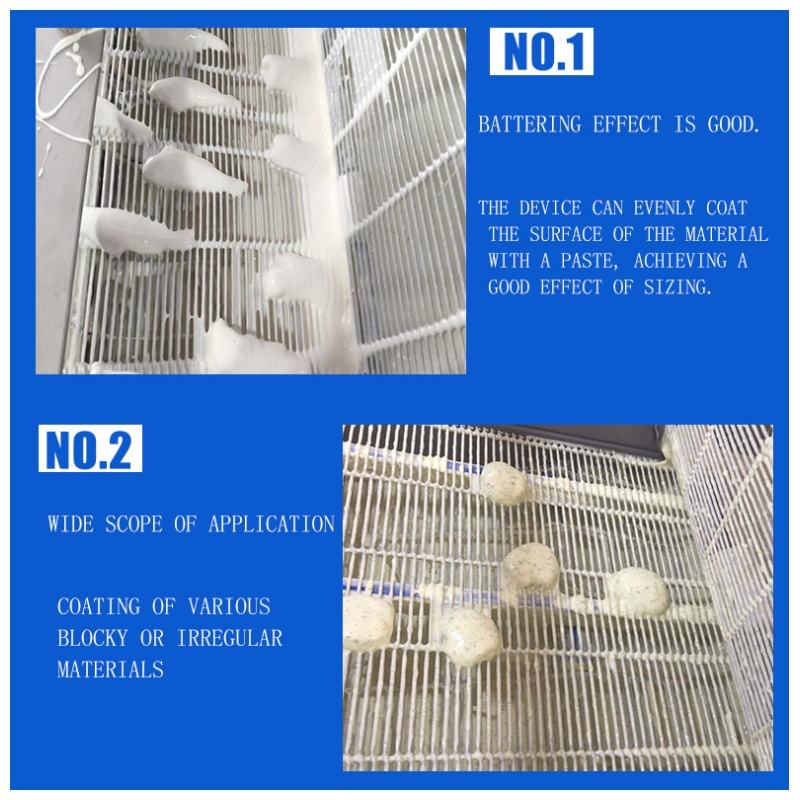 NO.1

BATTERING EFFECT IS GOOD.

THE DEVICE CAN EVENLY COAT THE SURFACE OF THE MATERIAL WITH A PASTE, ACHIEVING A GOOD EFFECT OF SIZING.

NO.2

WIDE SCOPE OF APPLICATION

COATING OF VARIOUS BLOCKY OR IRREGULAR MATERIALS