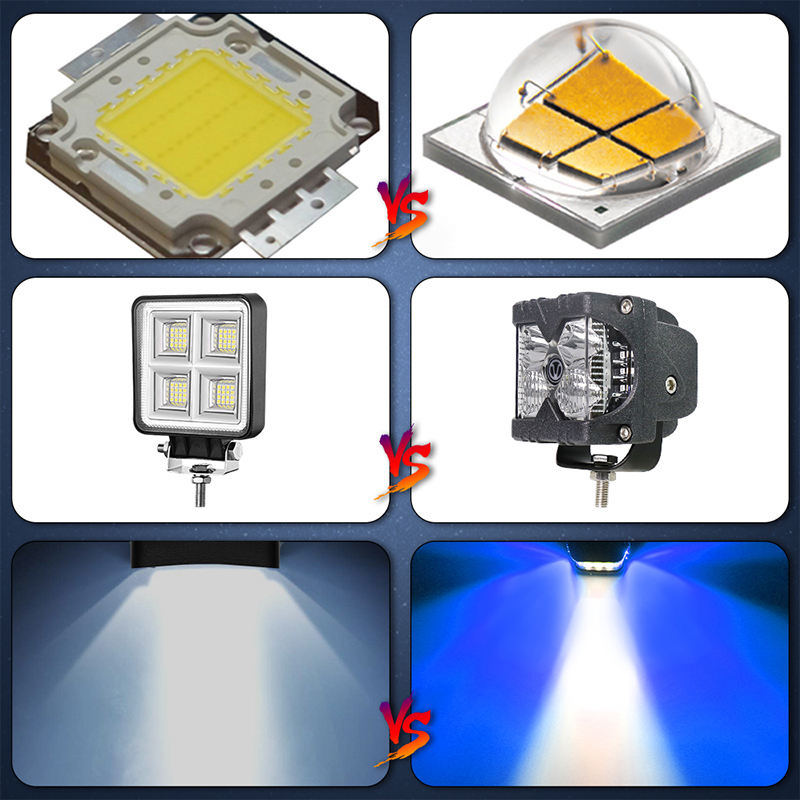 VS

VS

VS