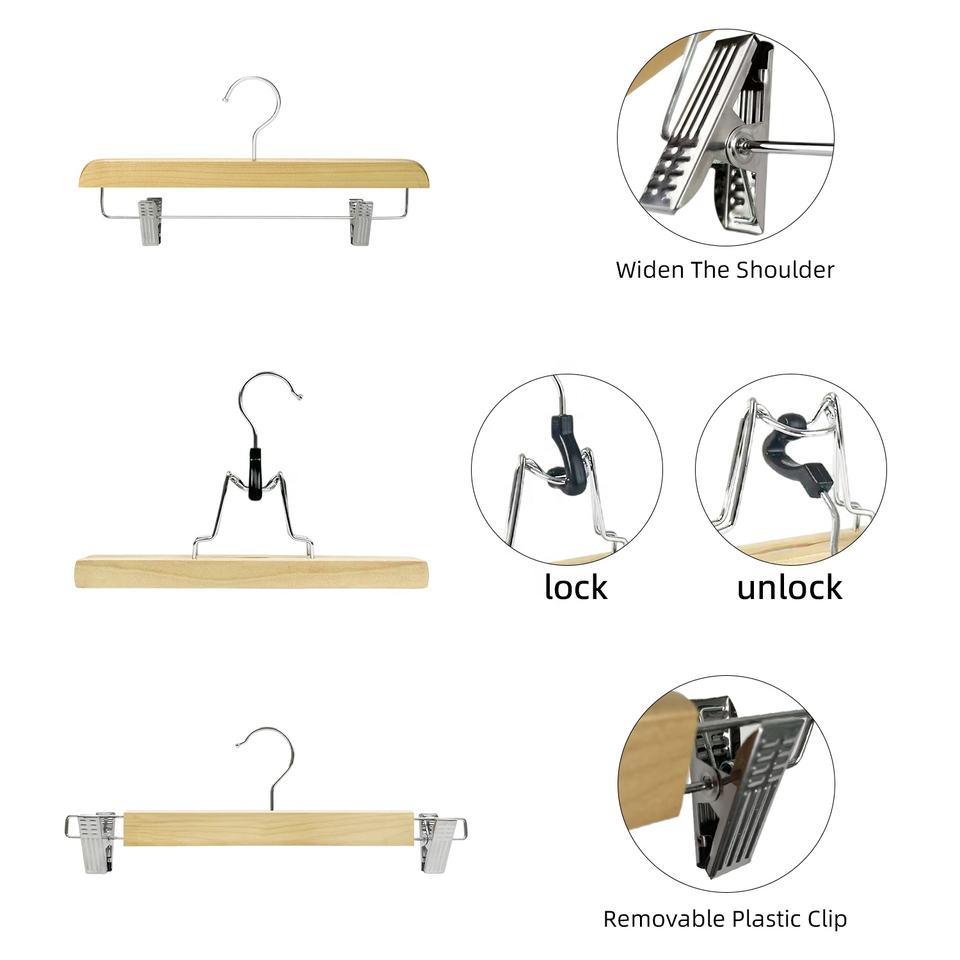 Widen The Shoulder

lock

unlock

Removable Plastic Clip