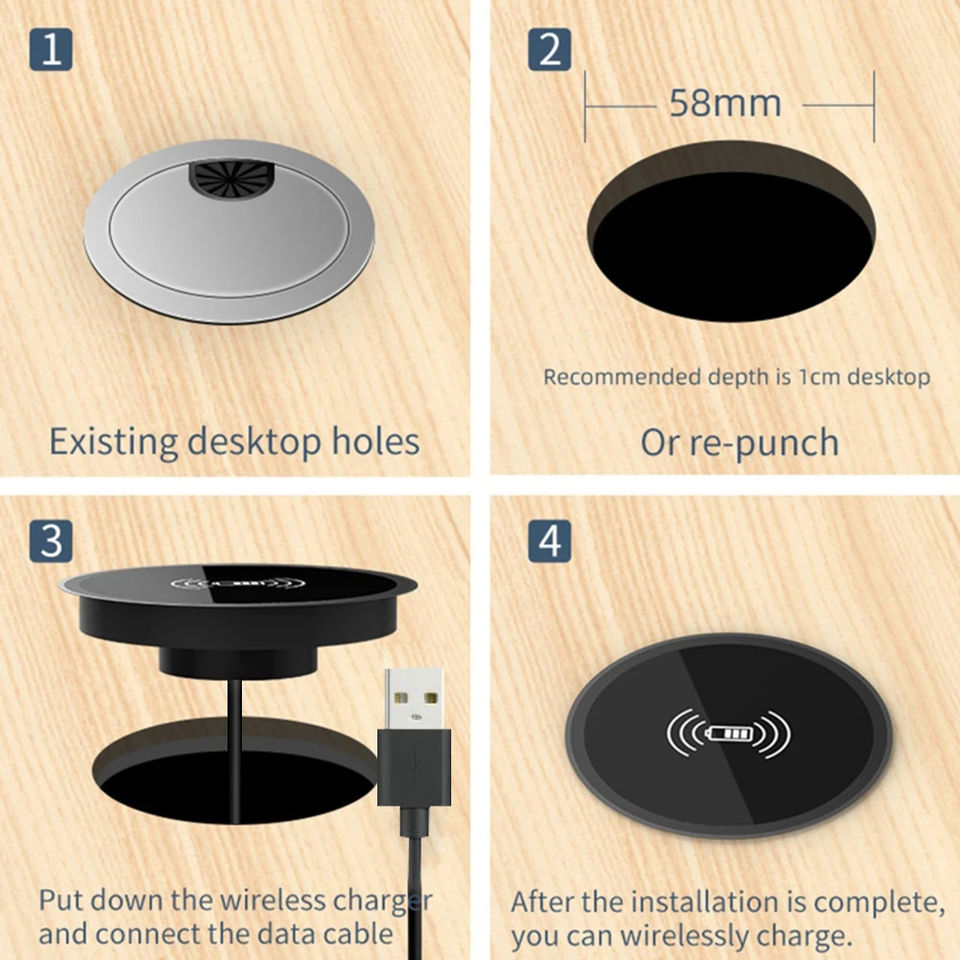 1

Existing desktop holes

2

58mm

Recommended depth is 1cm desktop

Or re-punch

3

Put down the wireless charger and connect the data cable

4

After the installation is complete, you can wirelessly charge.