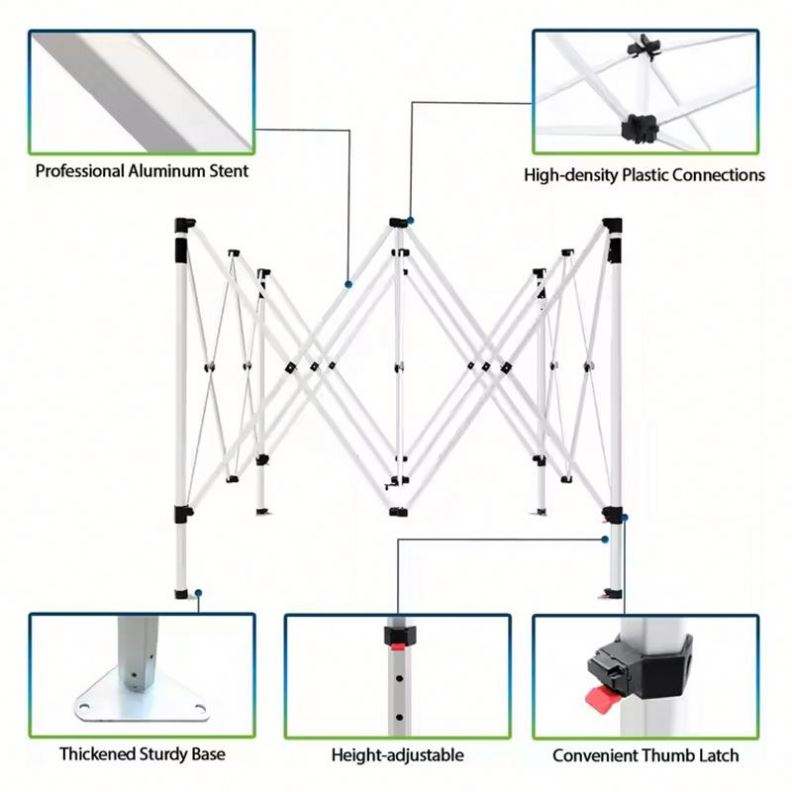 Professional Aluminum Stent

High-density Plastic Connections

Thickened Sturdy Base

Height-adjustable

Convenient Thumb Latch