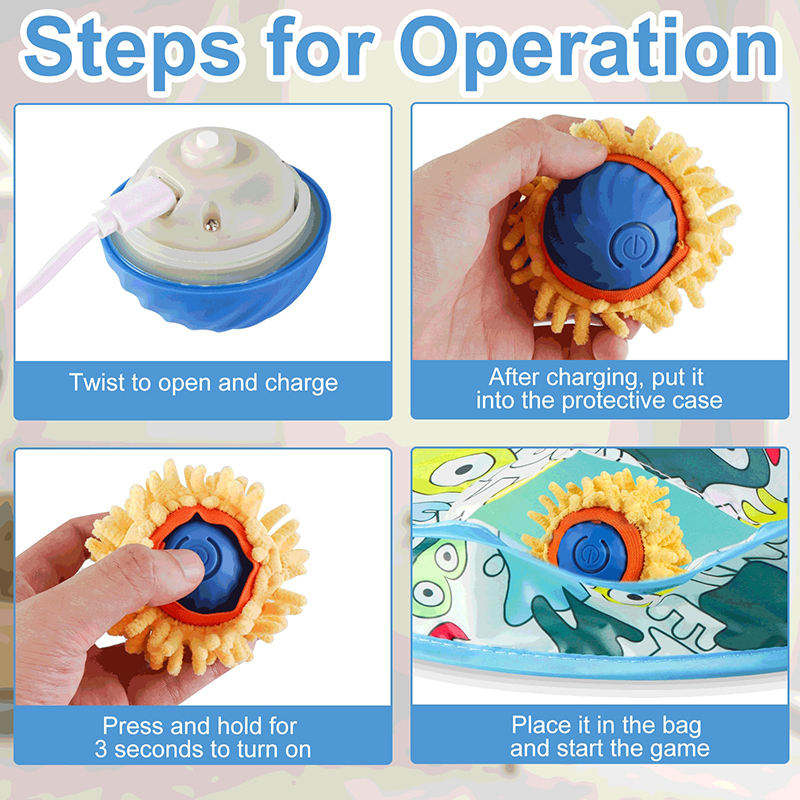 Steps for Operation

Twist to open and charge

After charging, put it into the protective case

Press and hold for 3 seconds to turn on

Place it in the bag and start the game