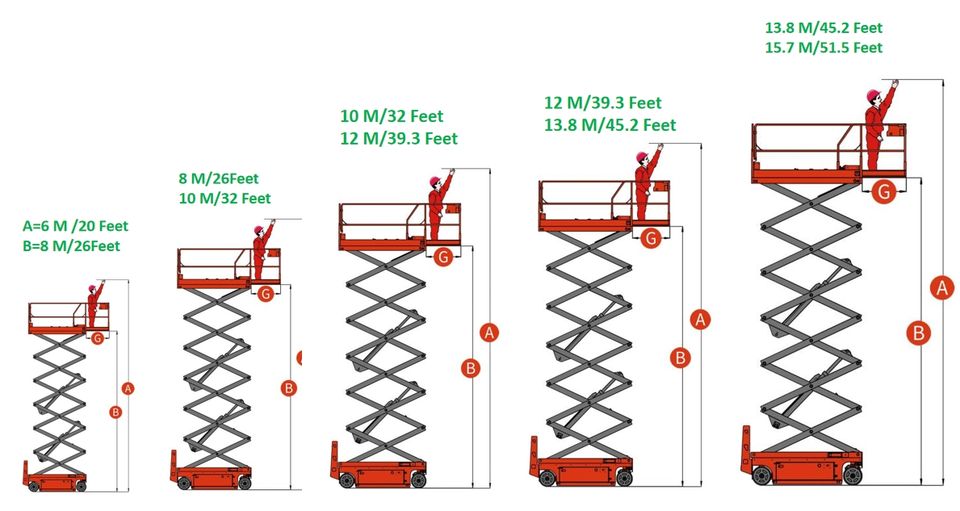 A=6 M /20 Feet
B=8 M/26Feet

G
A
B

8 M/26Feet
10 M/32 Feet

G
B

10 M/32 Feet
12 M/39.3 Feet

G
A
B

12 M/39.3 Feet
13.8 M/45.2 Feet

G
A
B

13.8 M/45.2 Feet
15.7 M/51.5 Feet

G
A
B