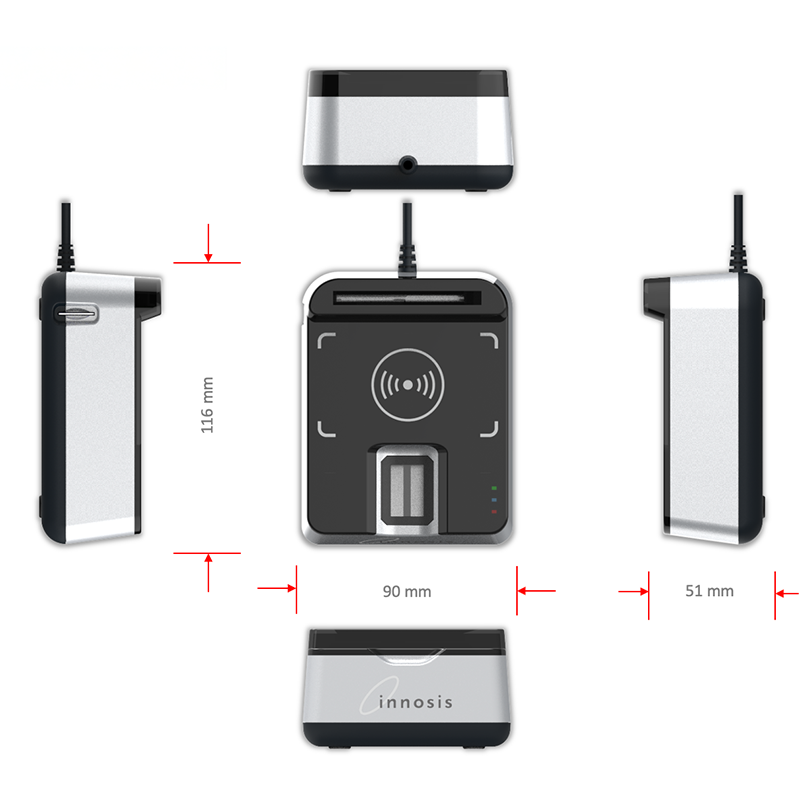 116 mm

90 mm

51 mm

innosis