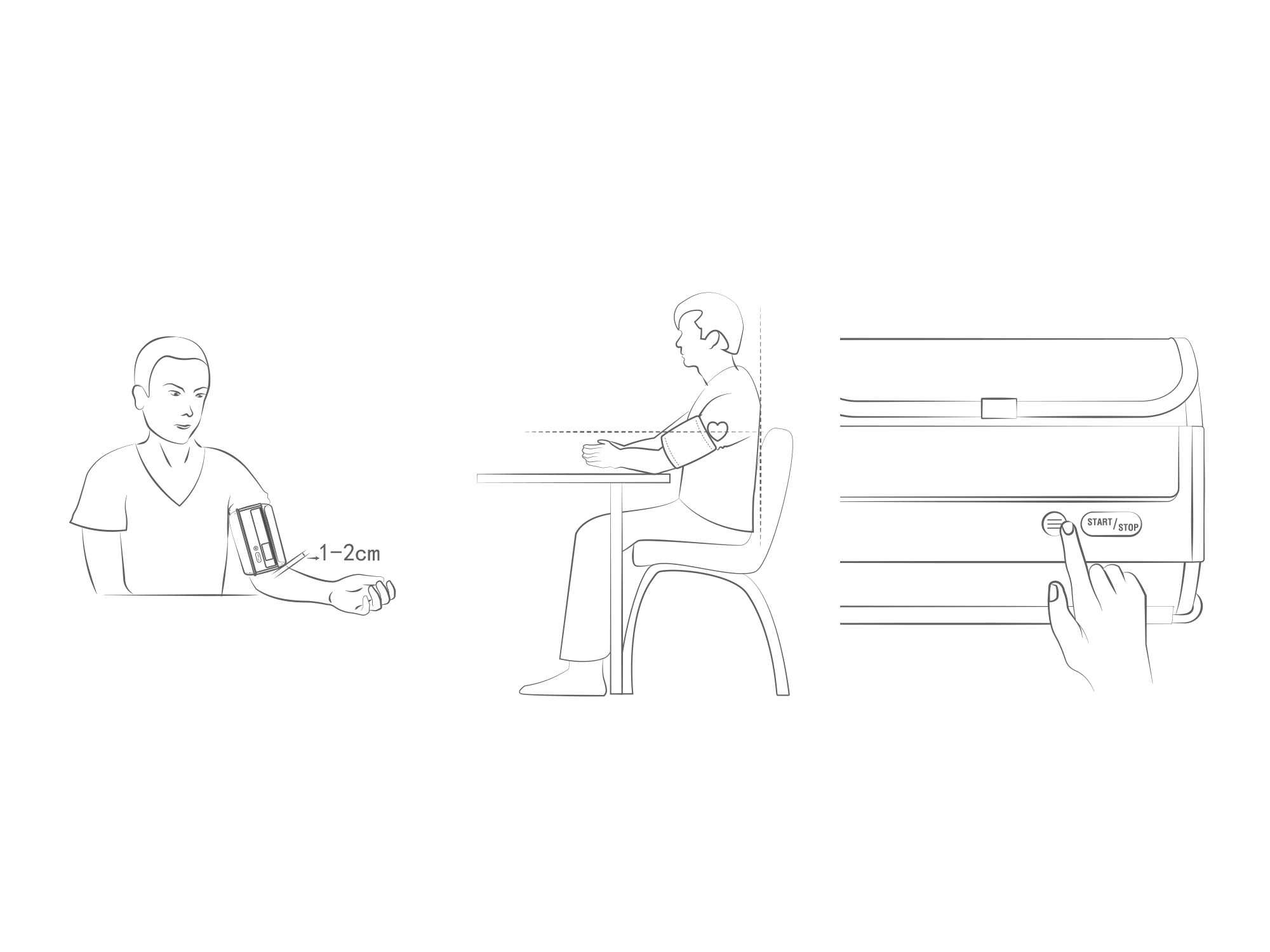 1-2cm

START/STOP