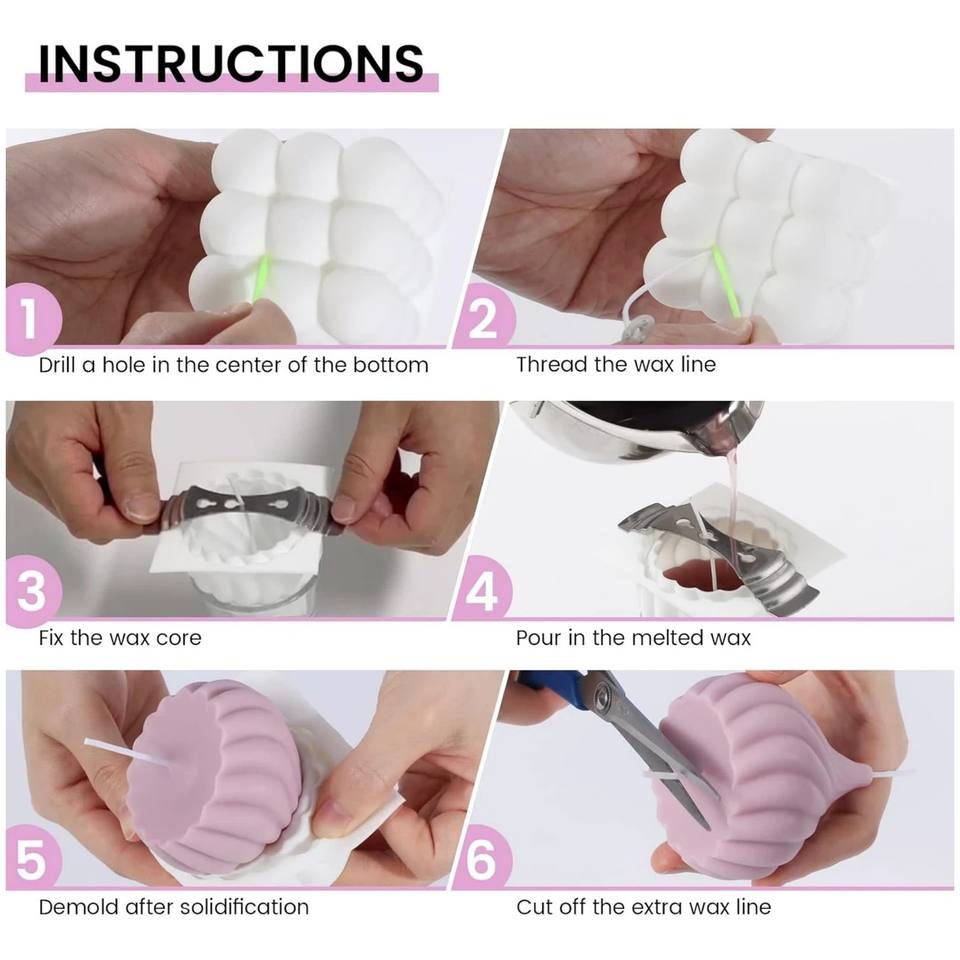 INSTRUCTIONS

1
Drill a hole in the center of the bottom

2
Thread the wax line

3
Fix the wax core

4
Pour in the melted wax

5
Demold after solidification

6
Cut off the extra wax line