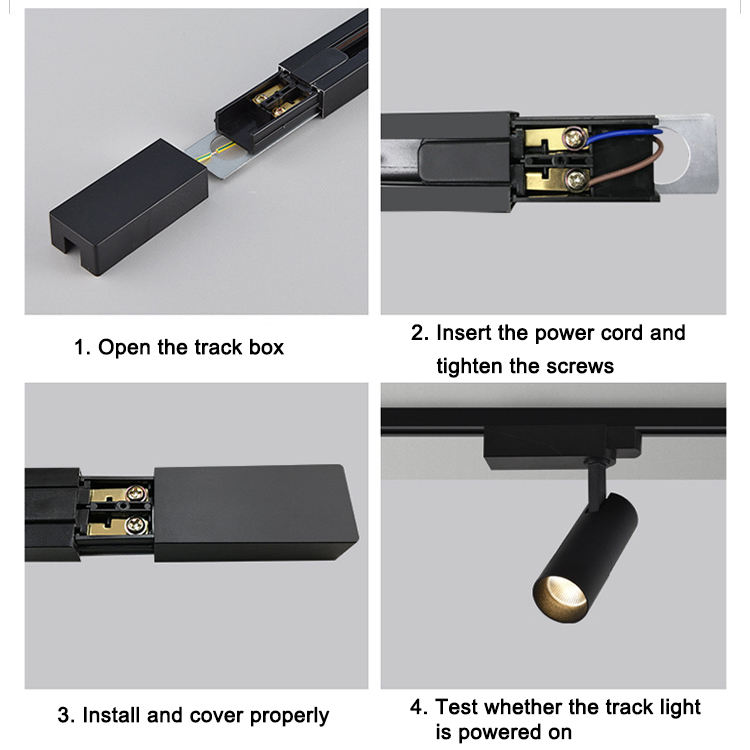 1. Open the track box

2. Insert the power cord and tighten the screws

3. Install and cover properly

4. Test whether the track light is powered on