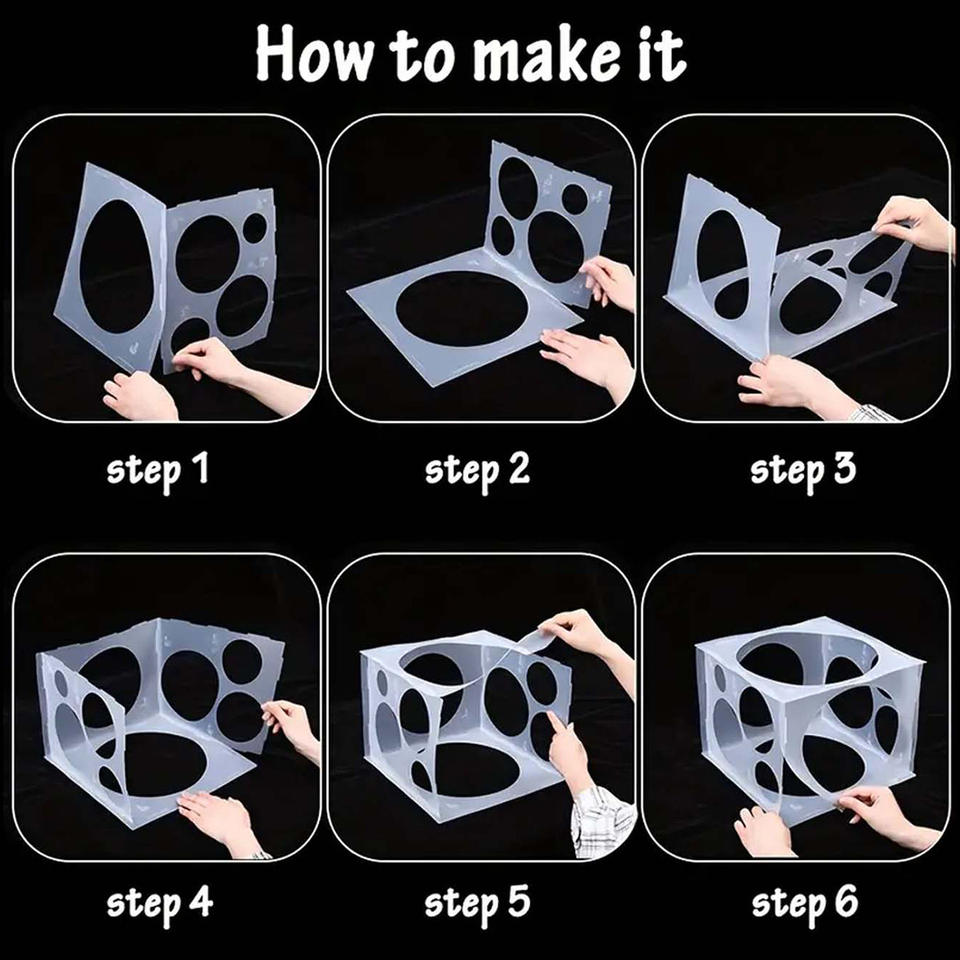 How to make it

step 1

step 2

step 3

step 4

step 5

step 6