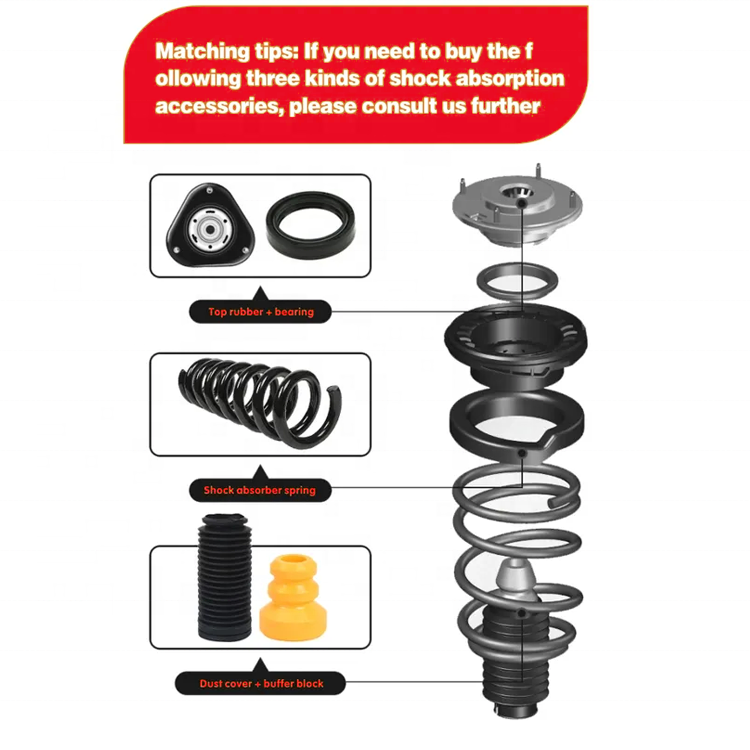 Matching tips: If you need to buy the f ollowing three kinds of shock absorption accessories, please consult us further

Top rubber + bearing

Shock absorber spring

Dust cover + buffer block