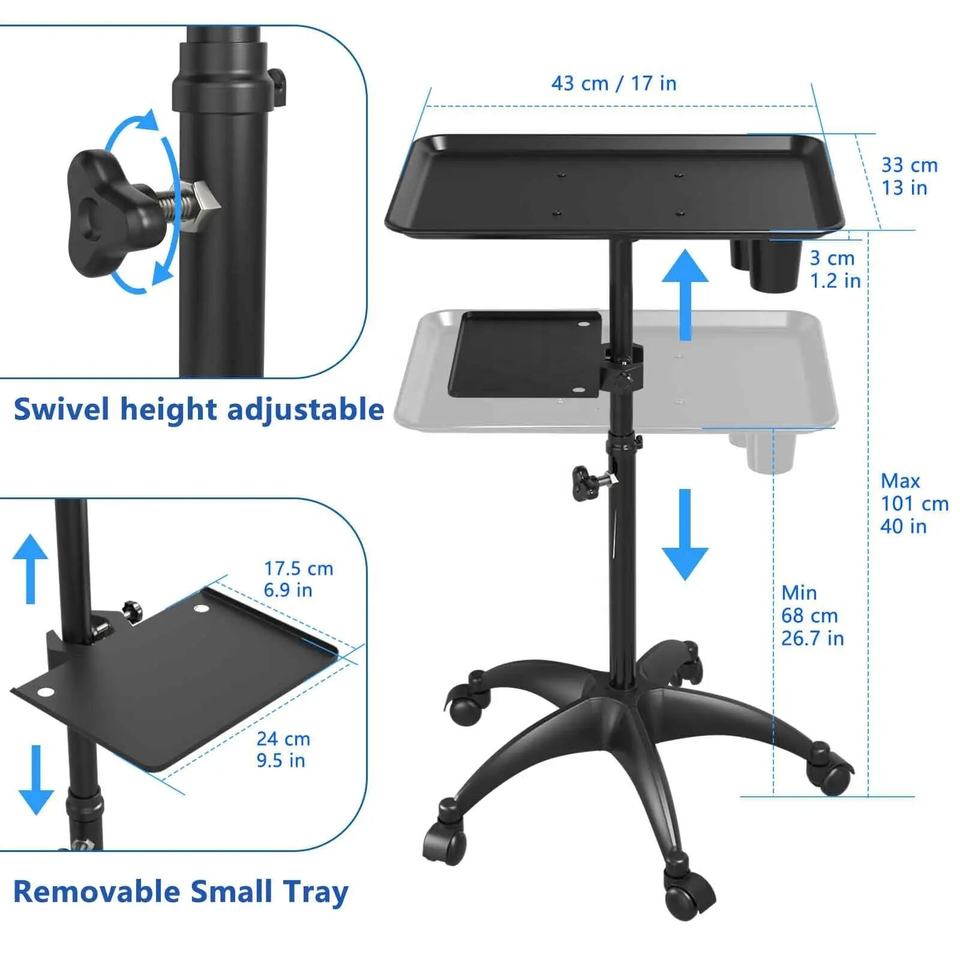 Swivel height adjustable

17.5 cm
6.9 in

24 cm
9.5 in

Removable Small Tray

43 cm / 17 in

33 cm
13 in

3 cm
1.2 in

Max
101 cm
40 in

Min
68 cm
26.7 in